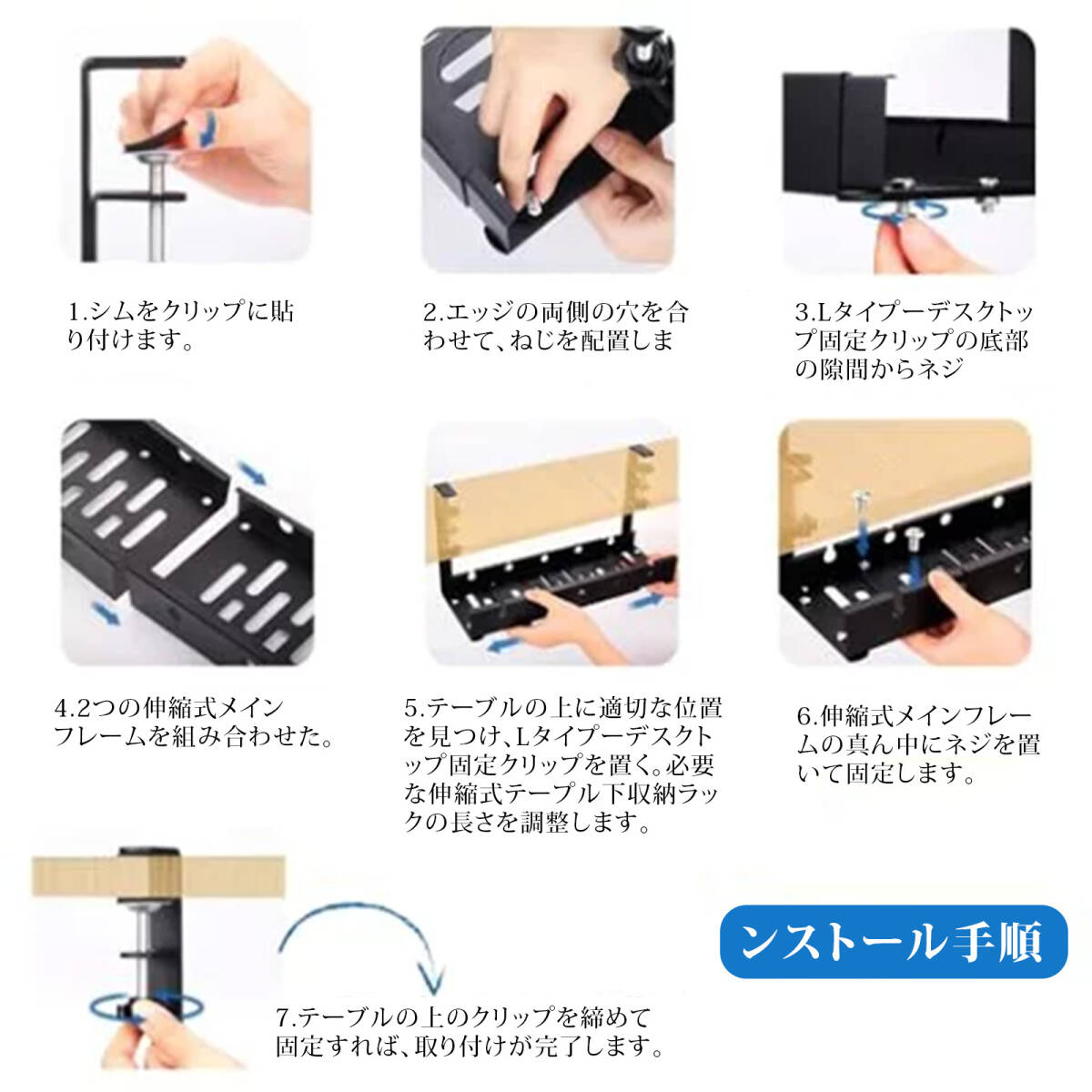 1.シムをクリップに貼り付けます。

2.エッジの両側の穴を合わせて、ねじを配置しま

3.Lタイプーデスクトップ固定クリップの底部の隙間からネジ

4.2つの伸縮式メインフレームを組み合わせた。

5.テーブルの上に適切な位置を見つけ、Lタイプーデスクトップ固定クリップを置く。必要な伸縮式テーブル下収納ラックの長さを調整します。

6.伸縮式メインフレームの真ん中にネジを置いて固定します。

7.テーブルの上のクリップを締めて固定すれば、取り付けが完了します。

ンストール手順