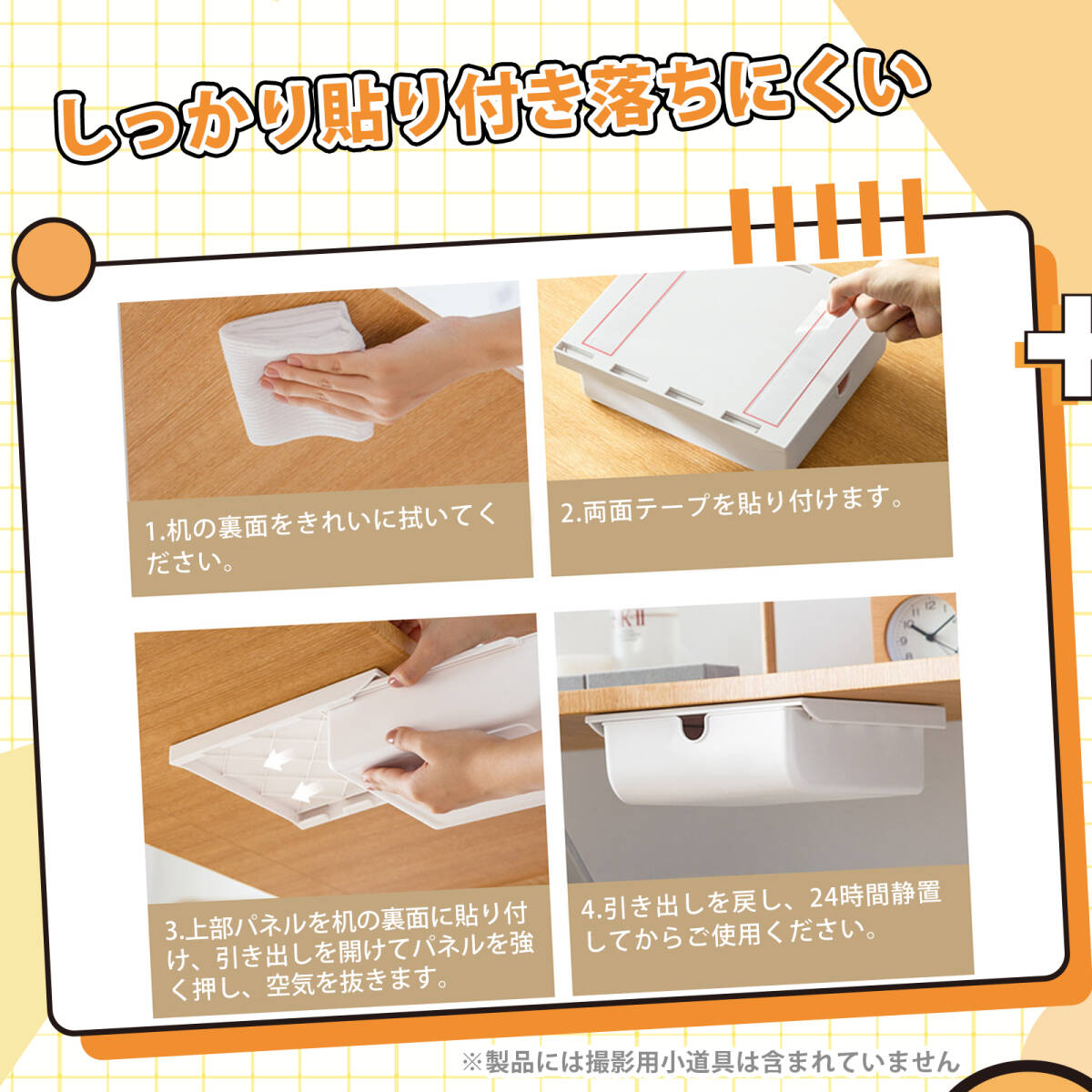 しっかり貼り付き落ちにくい

1.机の裏面をきれいに拭いてください。

2.両面テープを貼り付けます。

3.上部パネルを机の裏面に貼り付け、引き出しを開けてパネルを強く押し、空気を抜きます。

4.引き出しを戻し、24時間静置してからご使用ください。

※製品には撮影用小道具は含まれていません