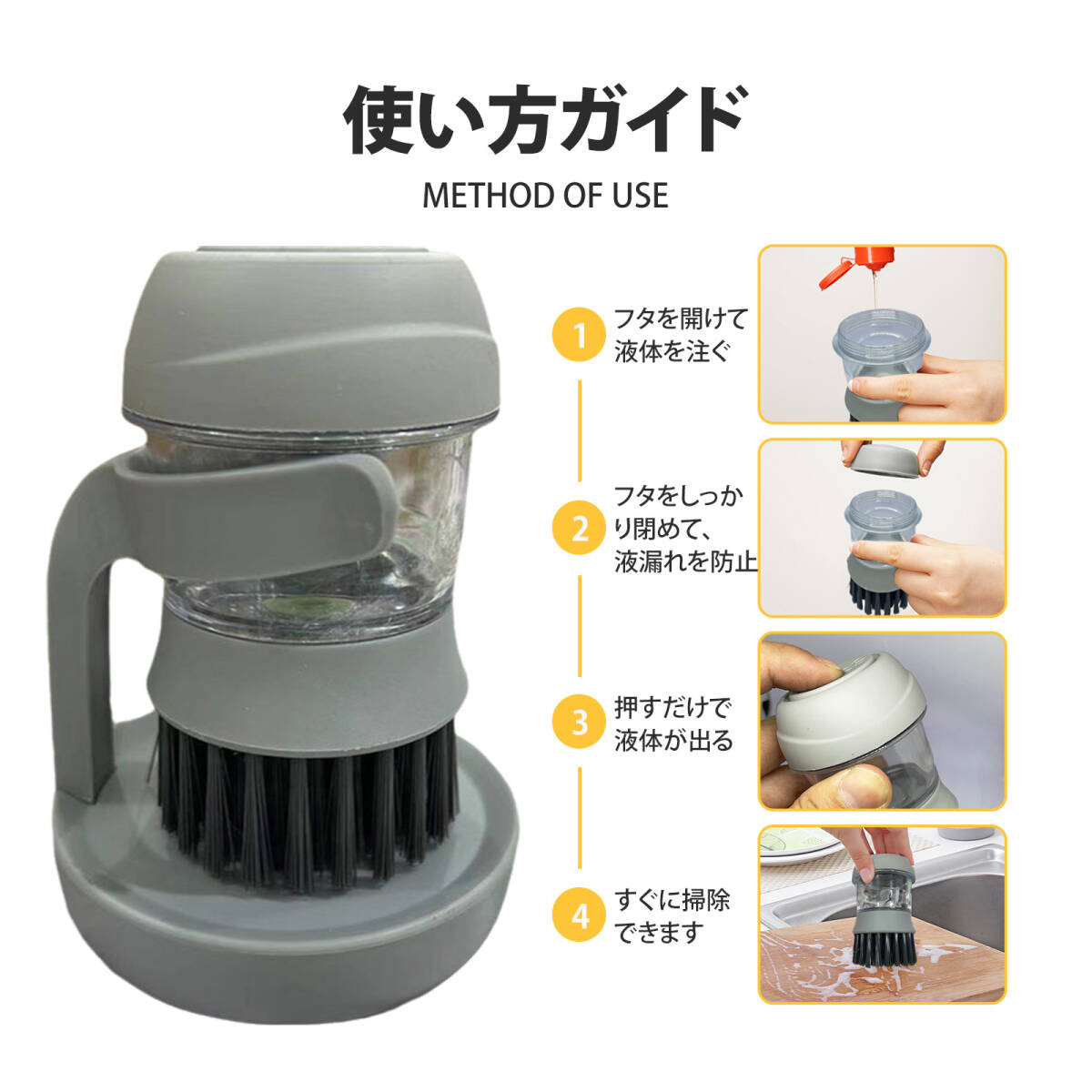 使い方ガイド

METHOD OF USE

1 フタを開けて液体を注ぐ

2 フタをしっかり閉めて、液漏れを防止

3 押すだけで液体が出る

4 すぐに掃除できます