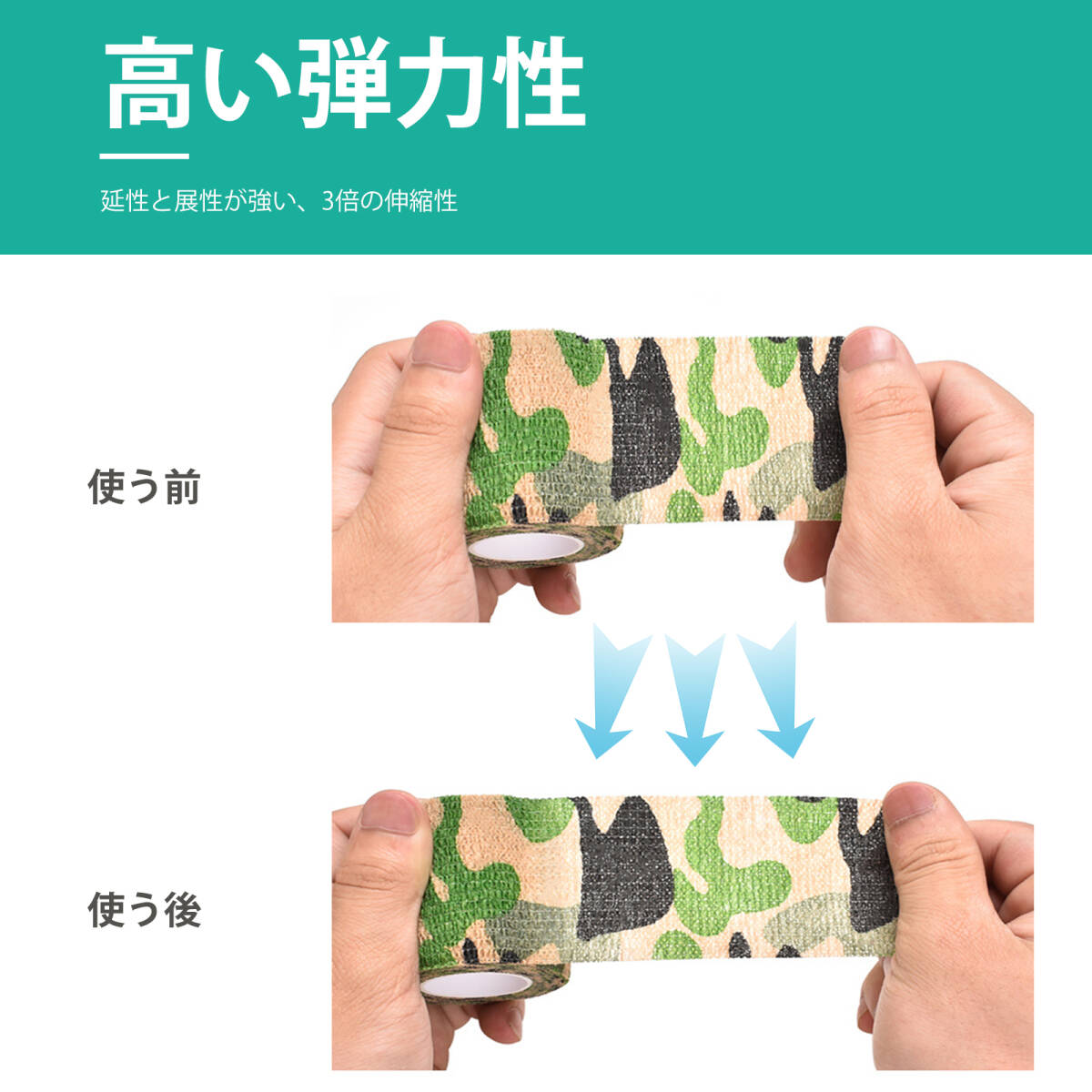 高い弾力性

延性と展性が強い、3倍の伸縮性

使う前

使う後