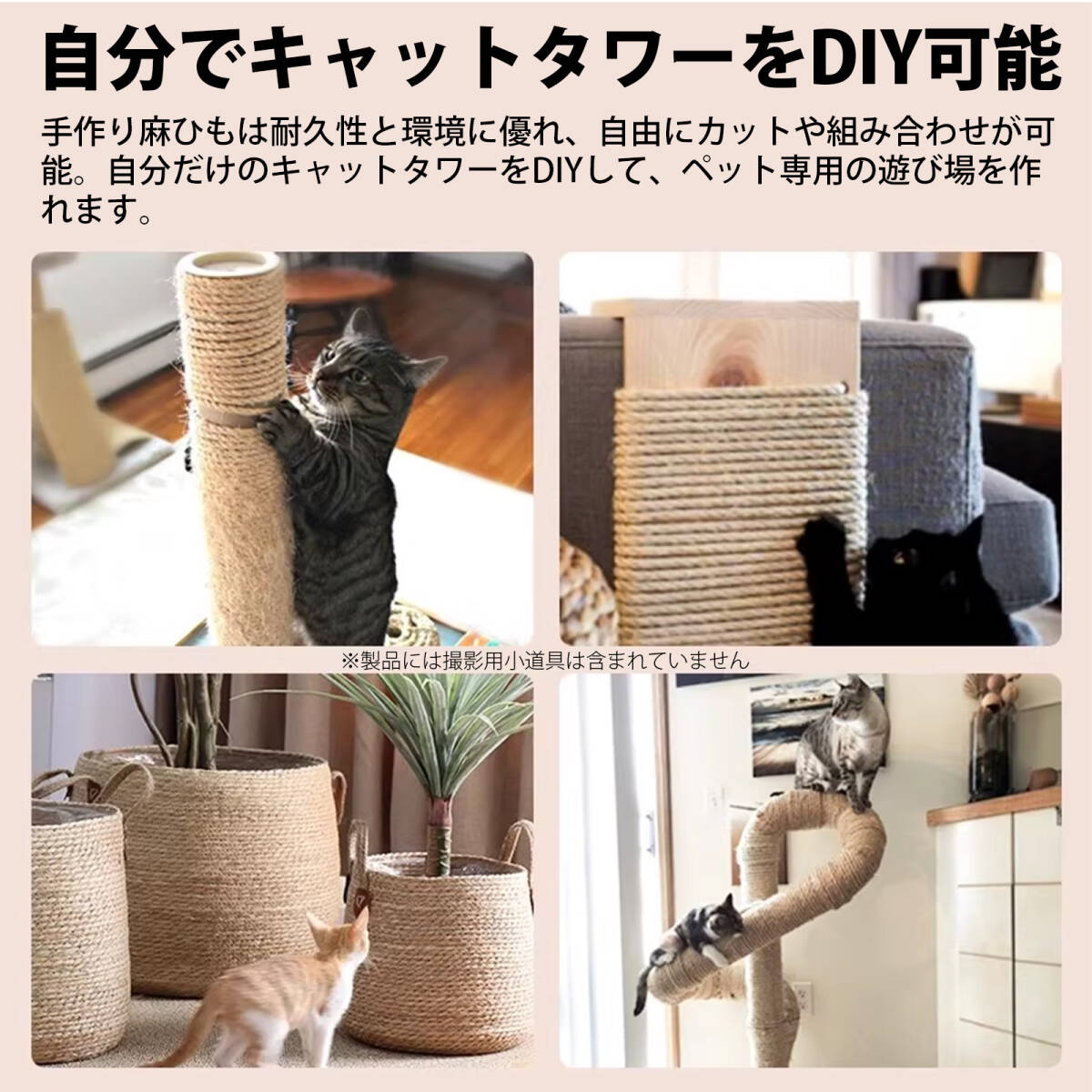 自分でキャットタワーをDIY可能

手作り麻ひもは耐久性と環境に優れ、自由にカットや組み合わせが可能。自分だけのキャットタワーをDIYして、ペット専用の遊び場を作れます。

※製品には撮影用小道具は含まれていません