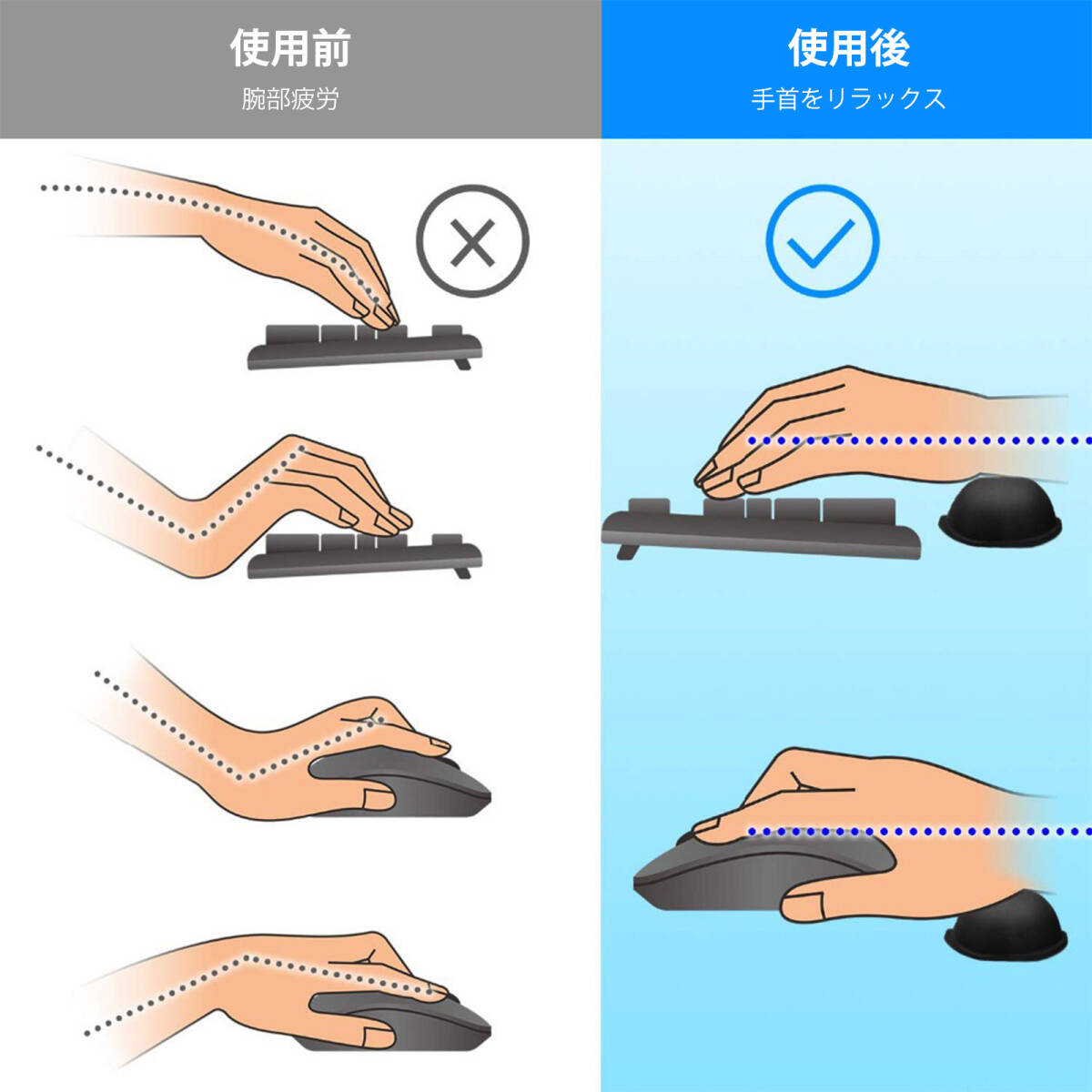 使用前
腕部疲労

使用後
手首をリラックス