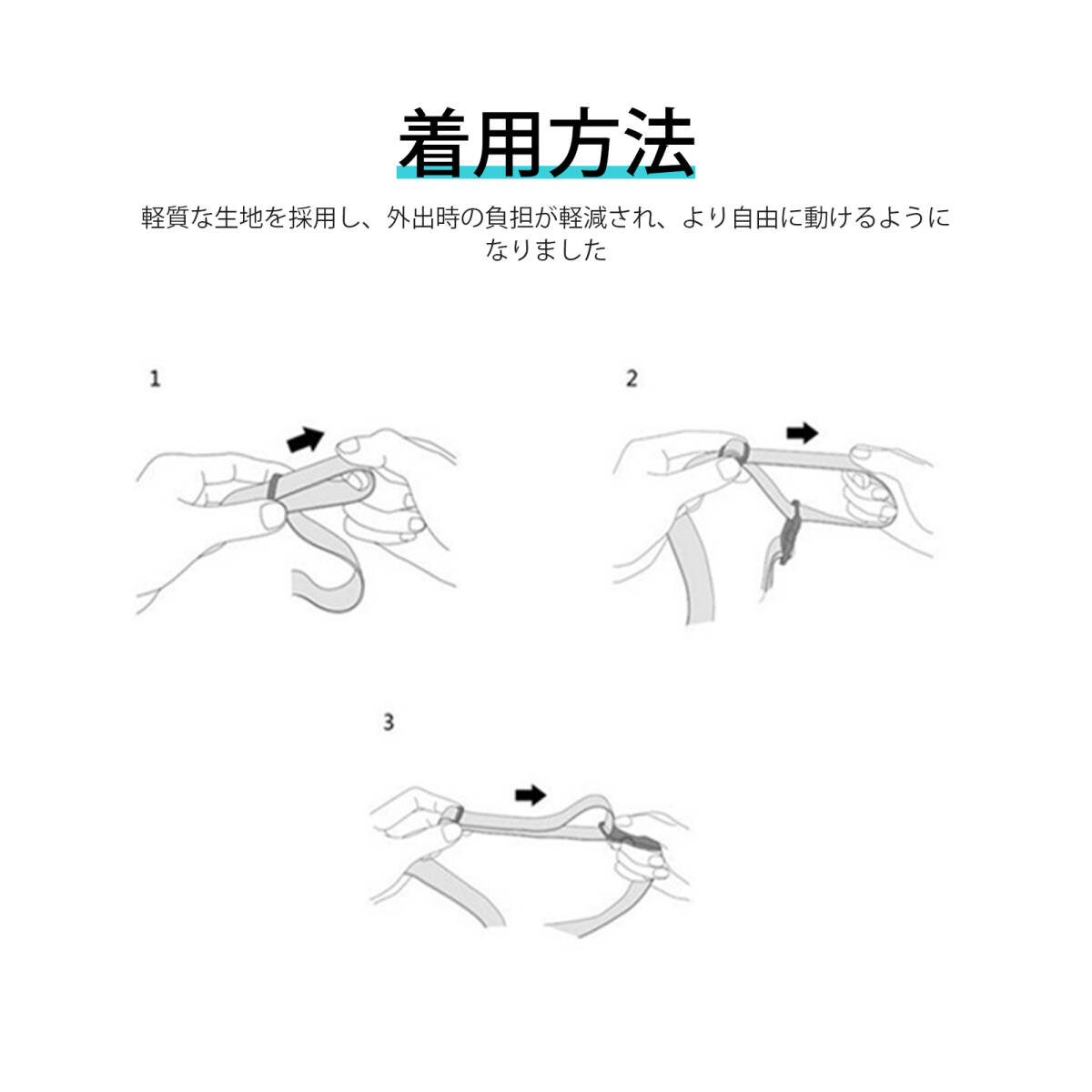 着用方法

軽質な生地を採用し、外出時の負担が軽減され、より自由に動けるようになりました

1

2

3