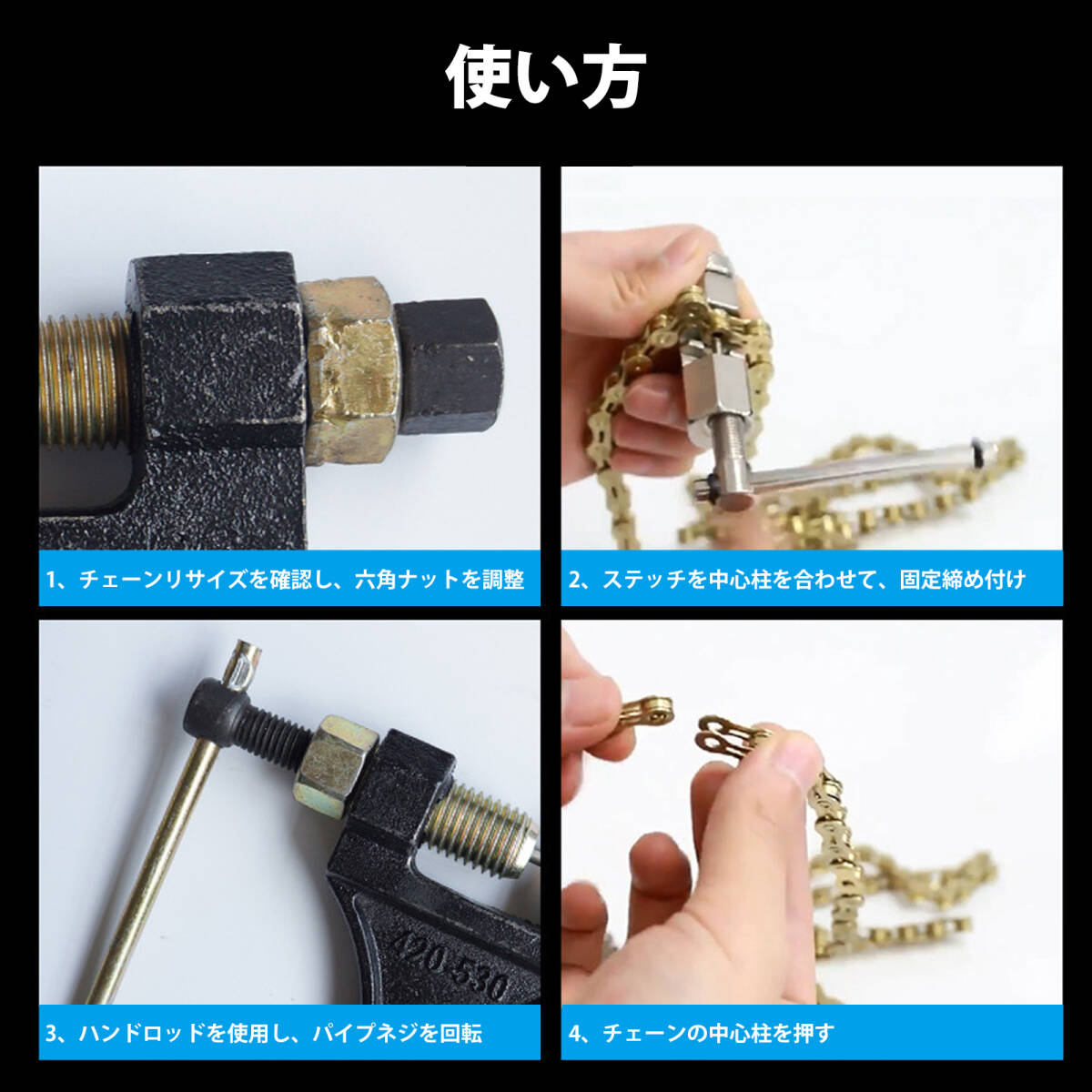 使い方

1、チェーンリサイズを確認し、六角ナットを調整

2、ステッチを中心柱を合わせて、固定締め付け

420-530

3、ハンドロッドを使用し、パイプネジを回転

4、チェーンの中心柱を押す