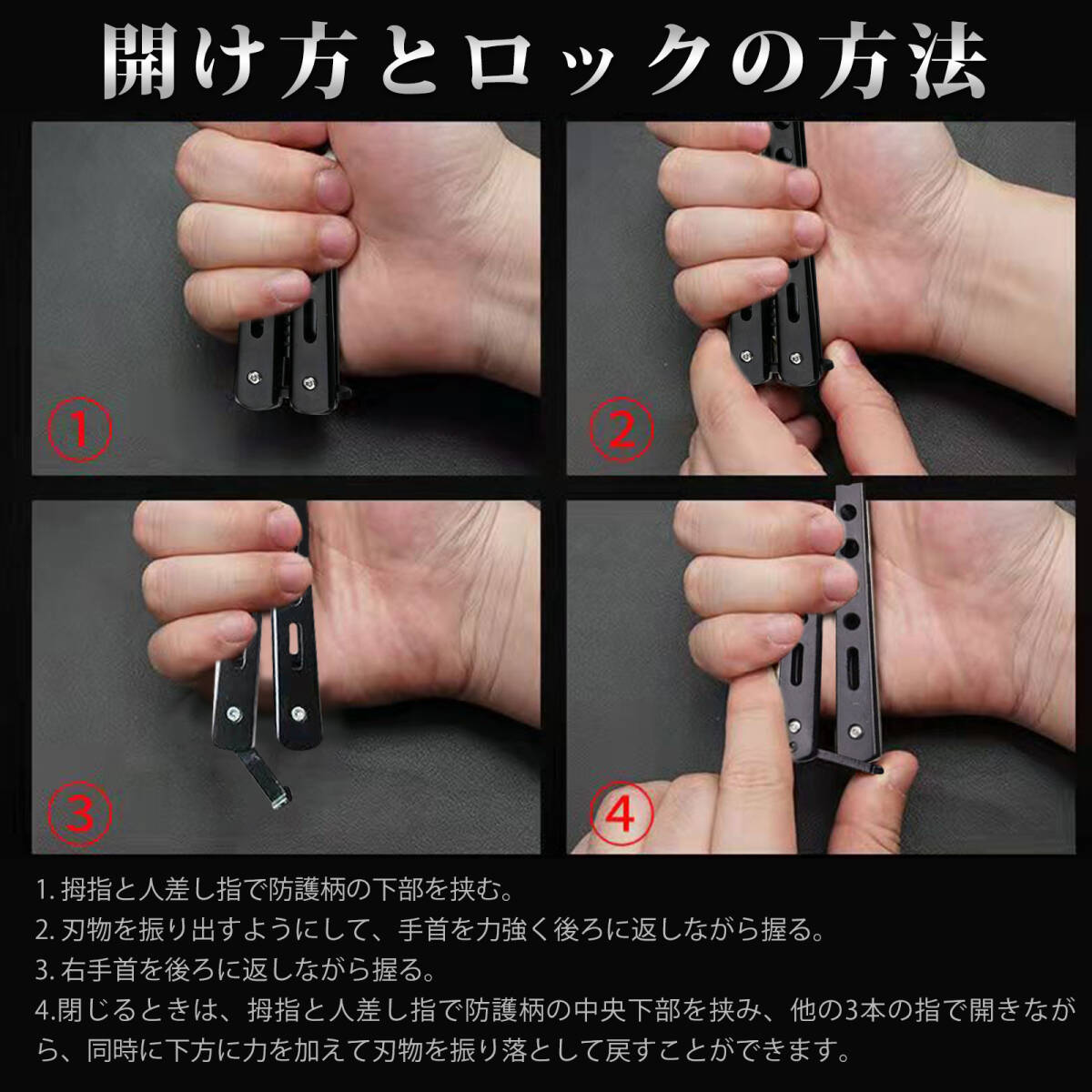 開け方とロックの方法

①

②

③

④

1. 拇指と人差し指で防護柄の下部を挟む。
2. 刃物を振り出すようにして、手首を力強く後ろに返しながら握る。
3. 右手首を後ろに返しながら握る。
4.閉じるときは、拇指と人差し指で防護柄の中央下部を挟み、他の3本の指で開きながら、同時に下方に力を加えて刃物を振り落として戻すことができます。