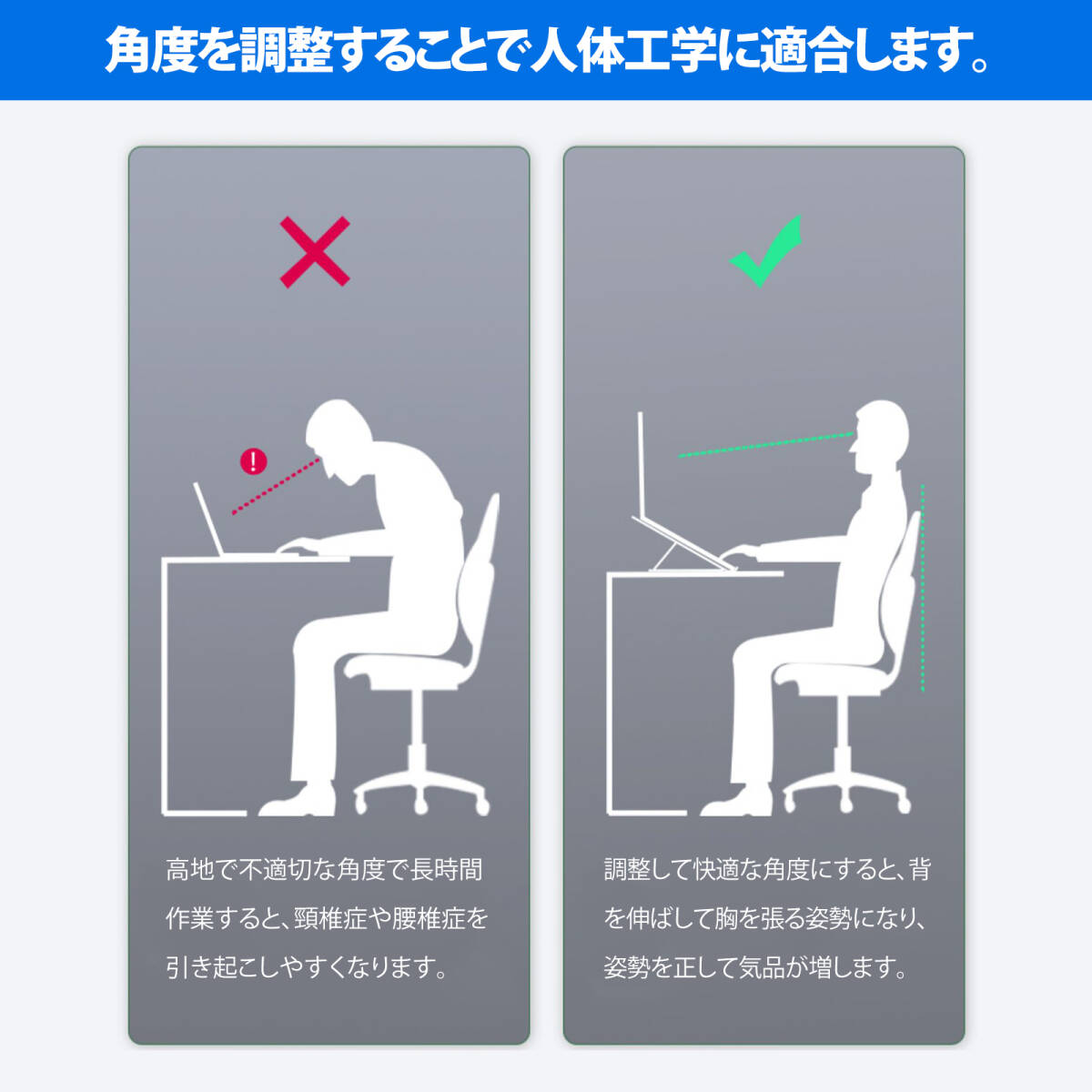 角度を調整することで人体工学に適合します。

高地で不適切な角度で長時間作業すると、頸椎症や腰椎症を引き起こしやすくなります。

調整して快適な角度にすると、背を伸ばして胸を張る姿勢になり、姿勢を正して気品が増します。