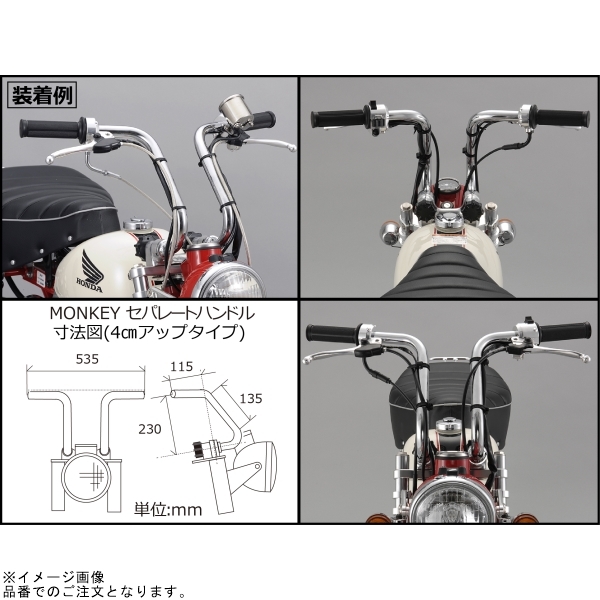 装着例

HONDA

MONKEY セパレートハンドル
寸法図(4㎝アップタイプ)

535

115

135

230

単位:mm

※イメージ画像
品番でのご注文となります。