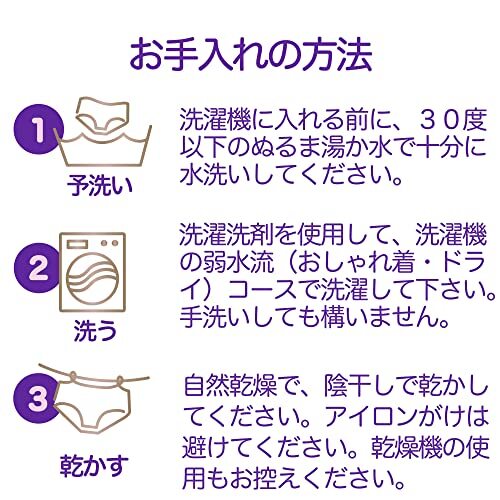 お手入れの方法

1

予洗い

洗濯機に入れる前に、３０度以下のぬるま湯か水で十分に水洗いしてください。

2

洗う

洗濯洗剤を使用して、洗濯機の弱水流（おしゃれ着・ドライ）コースで洗濯して下さい。手洗いしても構いません。

3

乾かす

自然乾燥で、陰干しで乾かしてください。アイロンがけは避けてください。乾燥機の使用もお控えください。