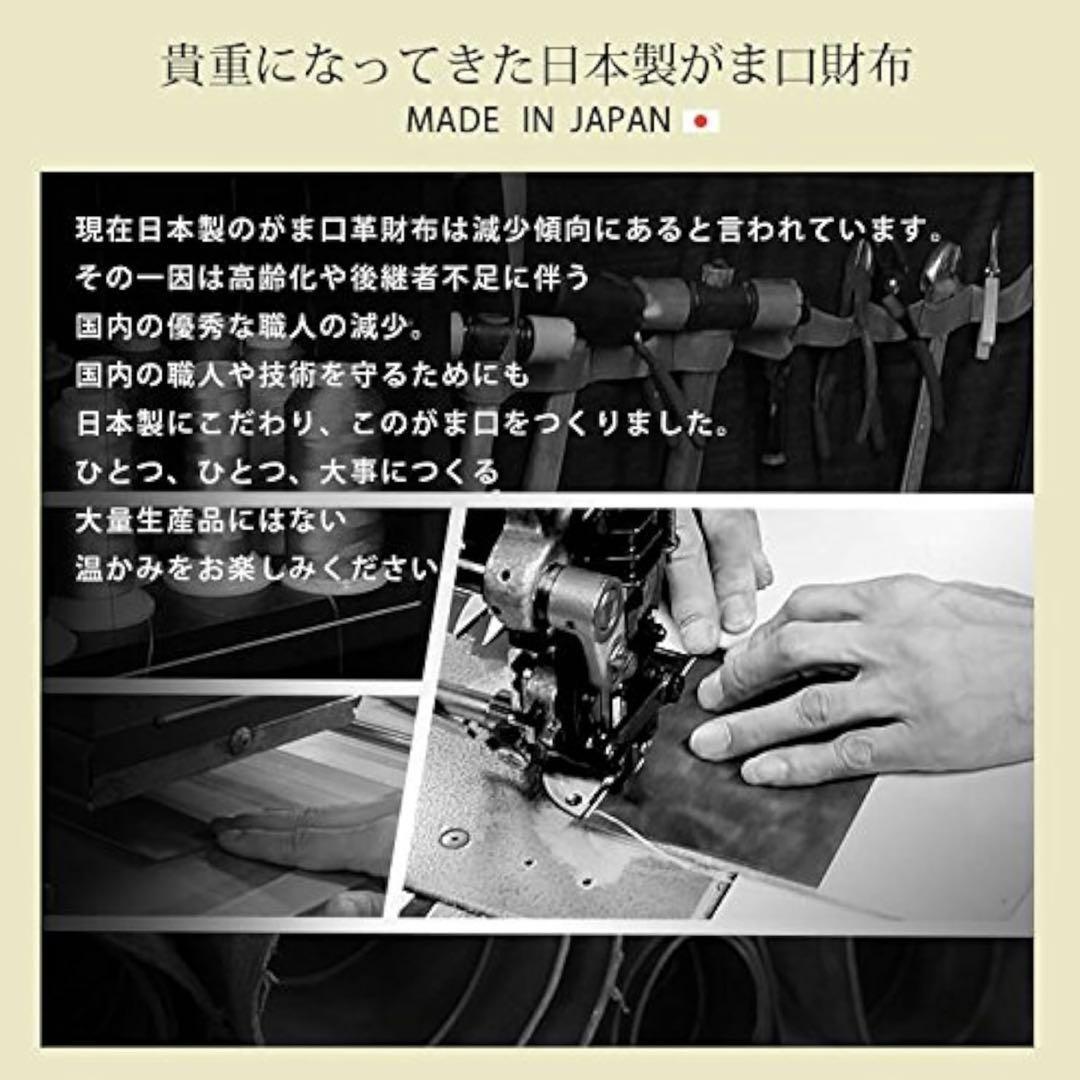 貴重になってきた日本製がま口財布
MADE IN JAPAN

現在日本製のがま口革財布は減少傾向にあると言われています。
その一因は高齢化や後継者不足に伴う
国内の優秀な職人の減少。
国内の職人や技術を守るためにも
日本製にこだわり、このがま口をつくりました。
ひとつ、ひとつ、大事につくる
大量生産品にはない
温かみをお楽しみください