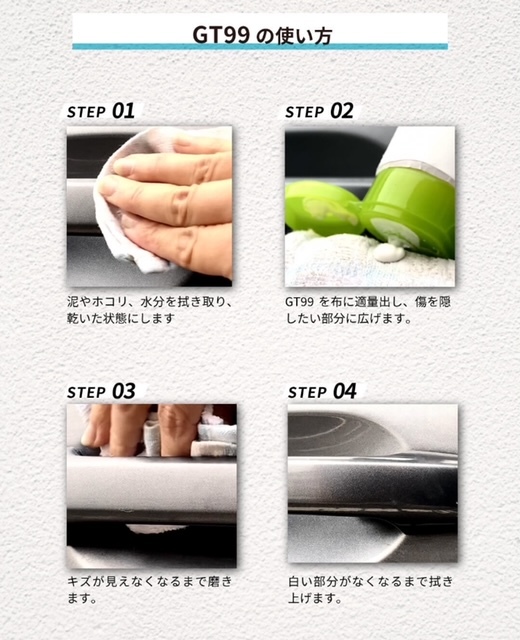 GT99 の使い方

STEP 01

泥やホコリ、水分を拭き取り、乾いた状態にします

STEP 02

GT99 を布に適量出し、傷を隠したい部分に広げます。

STEP 03

キズが見えなくなるまで磨きます。

STEP 04

白い部分がなくなるまで拭き上げます。