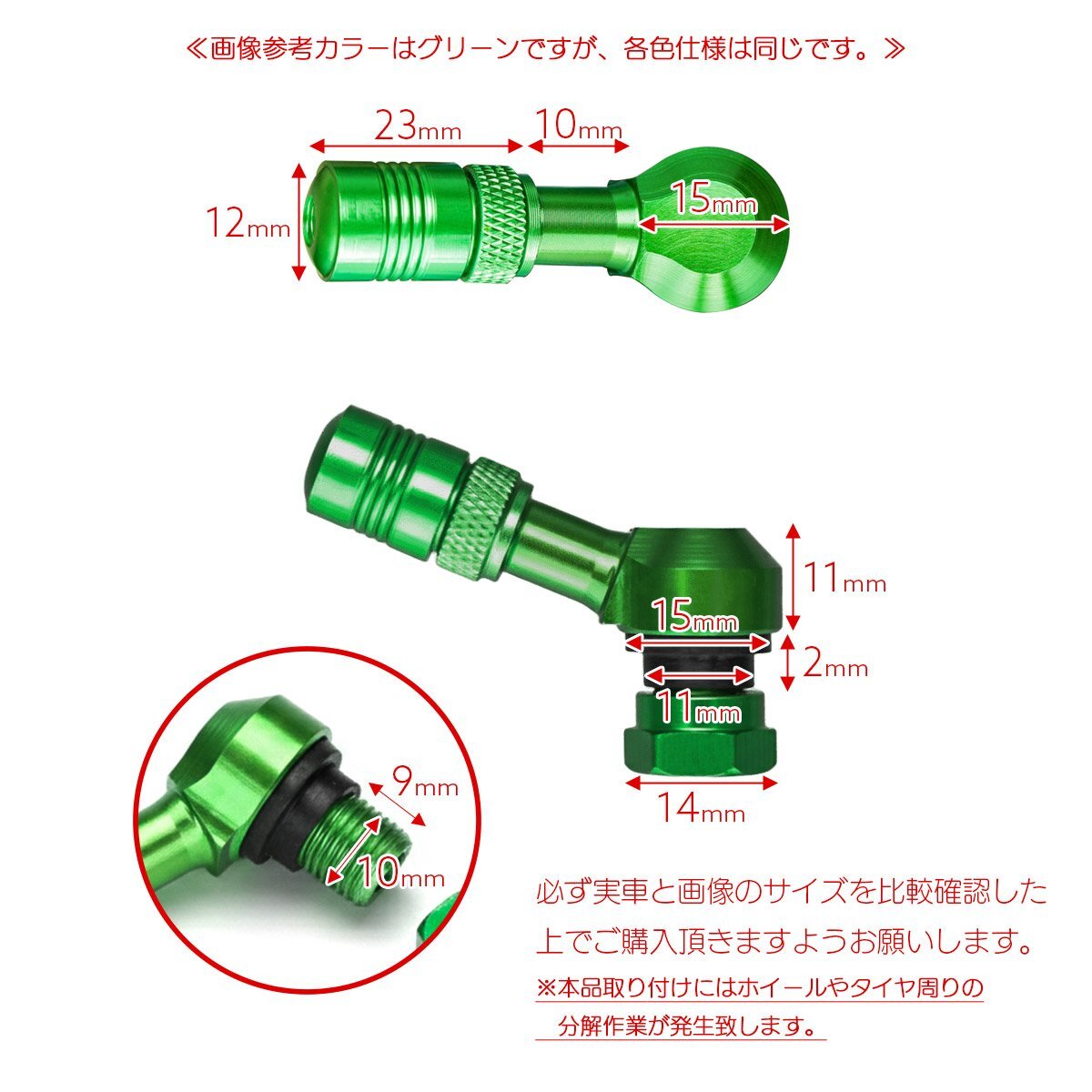 ≪画像参考カラーはグリーンですが、各色仕様は同じです。≫

23mm

10mm

12mm

15mm

11mm

15mm

2mm

11mm

14mm

9mm

10mm

必ず実車と画像のサイズを比較確認した上でご購入頂きますようお願いします。

※本品取り付けにはホイールやタイヤ周りの分解作業が発生致します。