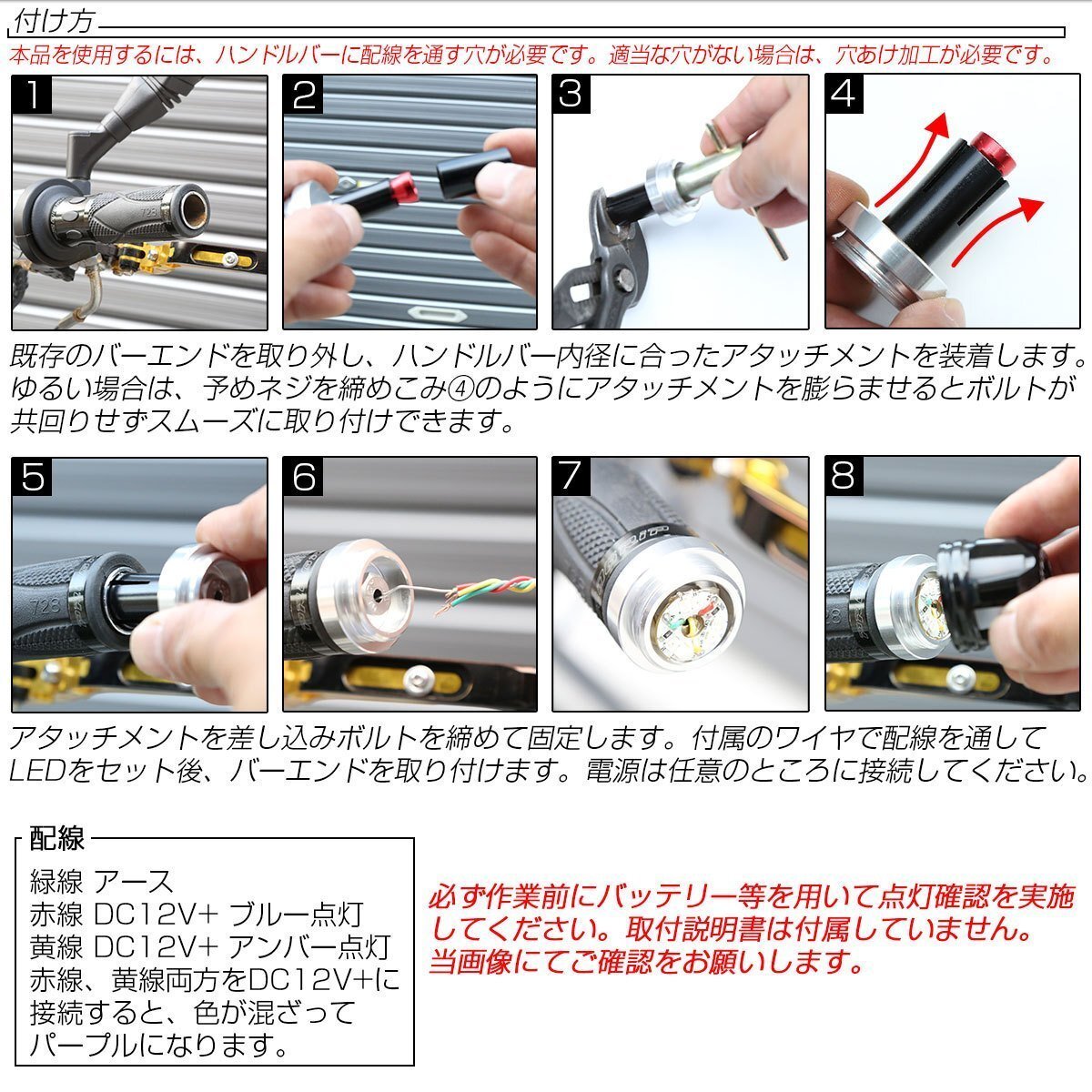 付け方

本品を使用するには、ハンドルバーに配線を通す穴が必要です。適当な穴がない場合は、穴あけ加工が必要です。

1

2

3

4

既存のバーエンドを取り外し、ハンドルバー内径に合ったアタッチメントを装着します。ゆるい場合は、予めネジを締めこみ④のようにアタッチメントを膨らませるとボルトが共回りせずスムーズに取り付けできます。

5

6

7

8

アタッチメントを差し込みボルトを締めて固定します。付属のワイヤで配線を通してLEDをセット後、バーエンドを取り付けます。電源は任意のところに接続してください。

配線

緑線 アース
赤線 DC12V+ ブルー点灯
黄線 DC12V+ アンバー点灯
赤線、黄線両方をDC12V+に接続すると、色が混ざってパープルになります。

必ず作業前にバッテリー等を用いて点灯確認を実施してください。取付説明書は付属していません。当画像にてご確認をお願いします。