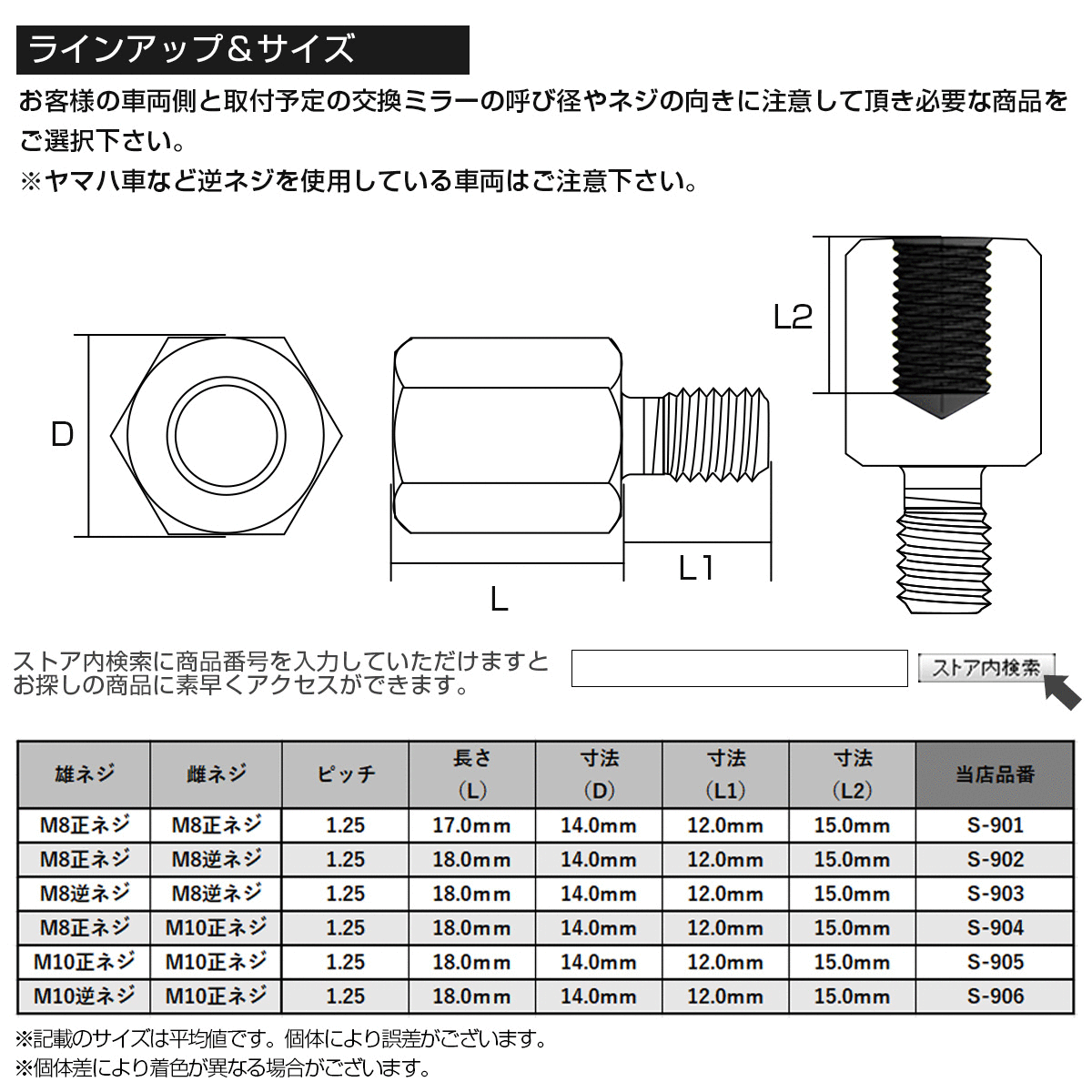 ラインアップ＆サイズ

お客様の車両側と取付予定の交換ミラーの呼び径やネジの向きに注意して頂き必要な商品をご選択下さい。
※ヤマハ車など逆ネジを使用している車両はご注意下さい。

D

L

L1

L2

ストア内検索に商品番号を入力していただけますとお探しの商品に素早くアクセスができます。

ストア内検索

| 雄ネジ | 雌ネジ | ピッチ | 長さ（L） | 寸法（D） | 寸法（L1） | 寸法（L2） | 当店品番 |
|---|---|---|---|---|---|---|---|
| M8正ネジ | M8正ネジ | 1.25 | 17.0mm | 14.0mm | 12.0mm | 15.0mm | S-901 |
| M8正ネジ | M8逆ネジ | 1.25 | 18.0mm | 14.0mm | 12.0mm | 15.0mm | S-902 |
| M8逆ネジ | M8逆ネジ | 1.25 | 18.0mm | 14.0mm | 12.0mm | 15.0mm | S-903 |
| M8正ネジ | M10正ネジ | 1.25 | 18.0mm | 14.0mm | 12.0mm | 15.0mm | S-904 |
| M10正ネジ | M10正ネジ | 1.25 | 18.0mm | 14.0mm | 12.0mm | 15.0mm | S-905 |
| M10逆ネジ | M10正ネジ | 1.25 | 18.0mm | 14.0mm | 12.0mm | 15.0mm | S-906 |

※記載のサイズは平均値です。個体により誤差がございます。
※個体差により着色が異なる場合がございます。