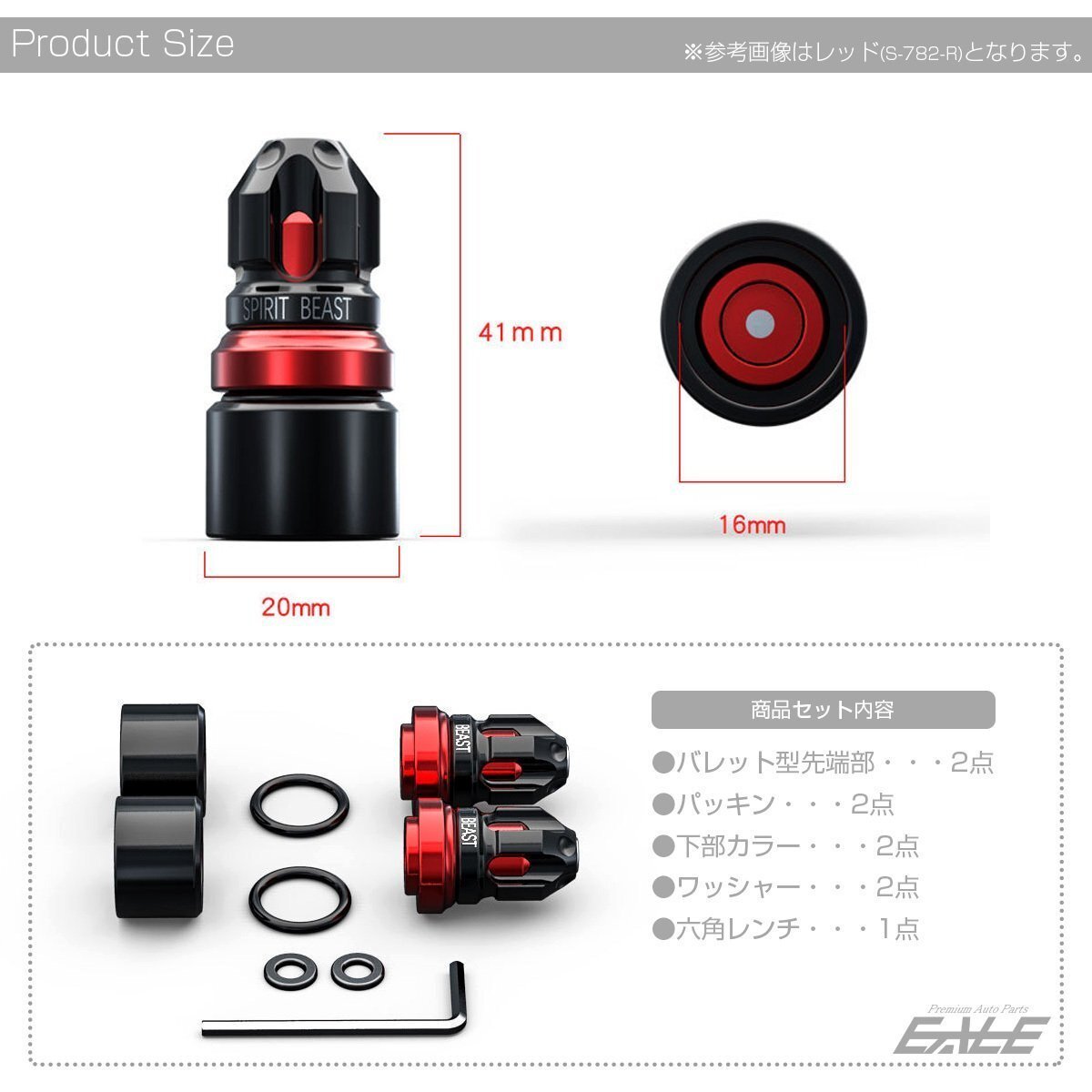 Product Size

※参考画像はレッド(S-782-R)となります。

SPIRIT BEAST

41mm

16mm

20mm

BEAST

BEAST

商品セット内容

●バレット型先端部・・・2点

●パッキン・・・2点

●下部カラー・・・2点

●ワッシャー・・・2点

●六角レンチ・・・1点

Premium Auto Parts

EALE