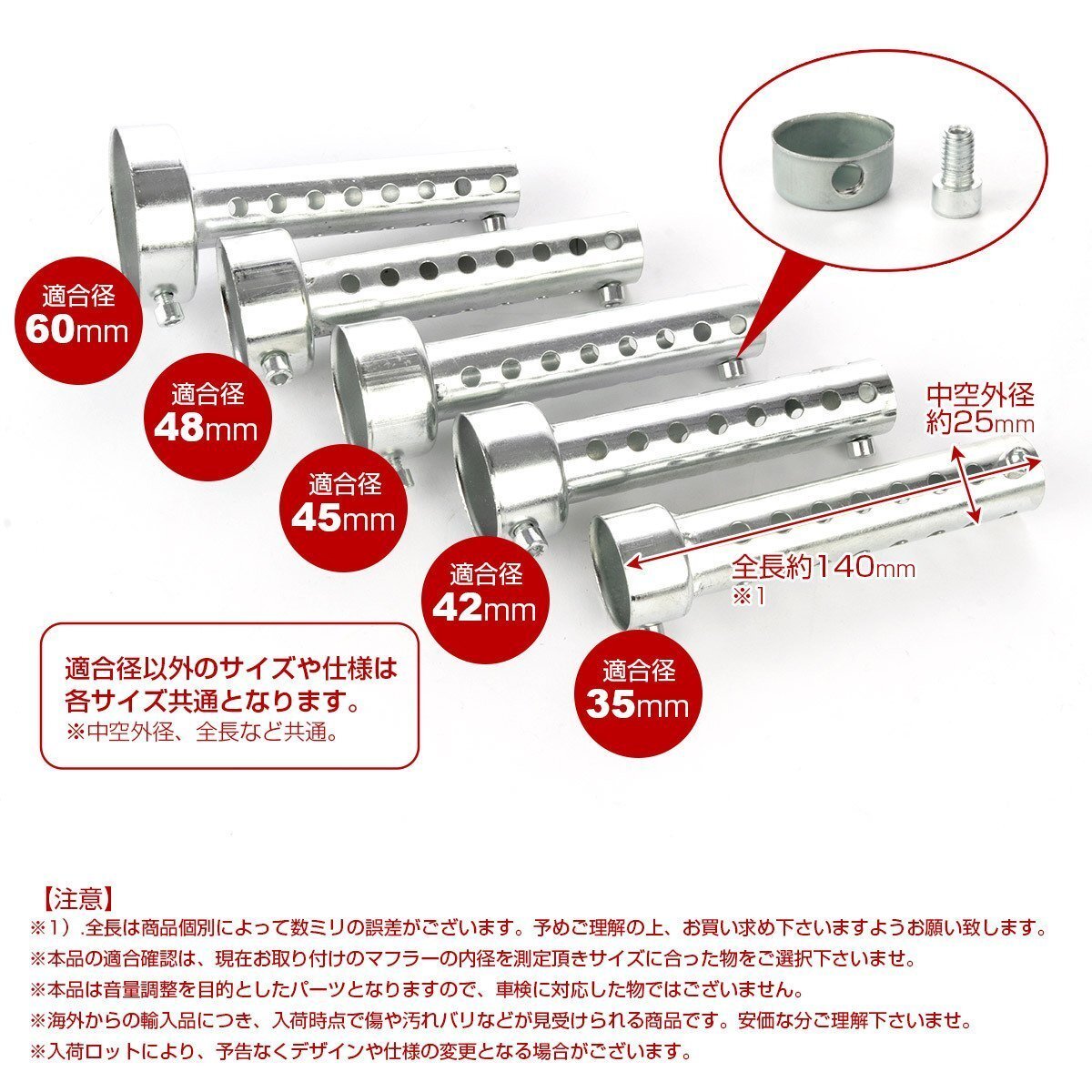 適合径
60mm

適合径
48mm

適合径
45mm

適合径
42mm

適合径
35mm

中空外径
約25mm

全長約140mm
※1

適合径以外のサイズや仕様は各サイズ共通となります。
※中空外径、全長など共通。

【注意】
※1）.全長は商品個別によって数ミリの誤差がございます。予めご理解の上、お買い求め下さいますようお願い致します。
※本品の適合確認は、現在お取り付けのマフラーの内径を測定頂きサイズに合った物をご選択下さいませ。
※本品は音量調整を目的としたパーツとなりますので、車検に対応した物ではございません。
※海外からの輸入品につき、入荷時点で傷や汚れバリなどが見受けられる商品です。安価な分ご理解下さいませ。
※入荷ロットにより、予告なくデザインや仕様の変更となる場合がございます。