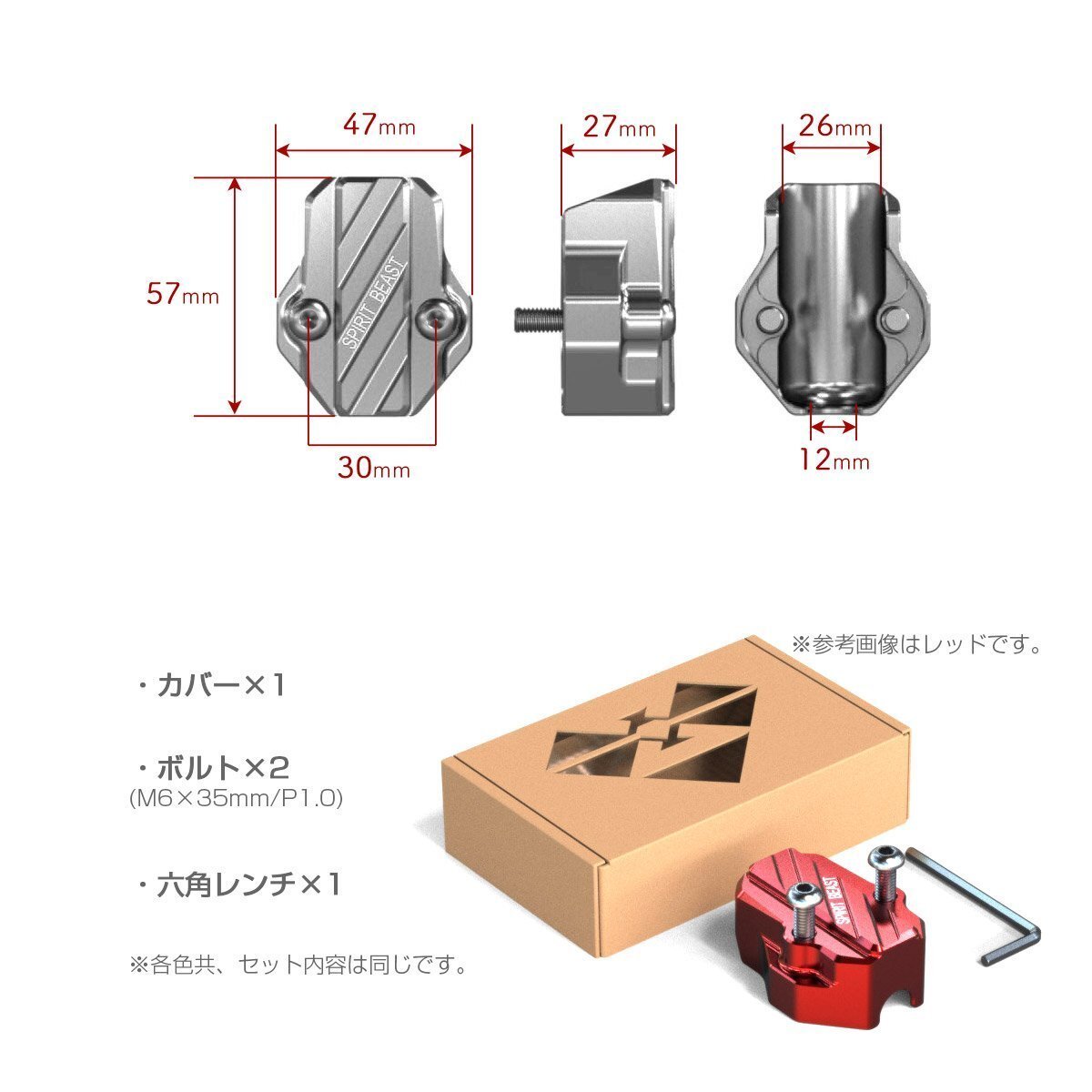 47mm

27mm

26mm

57mm

SPIRIT BEAST

30mm

12mm

※参考画像はレッドです。

・カバー×1

・ボルト×2
(M6×35mm/P1.0)

・六角レンチ×1

※各色共、セット内容は同じです。

SPIRIT BEAST