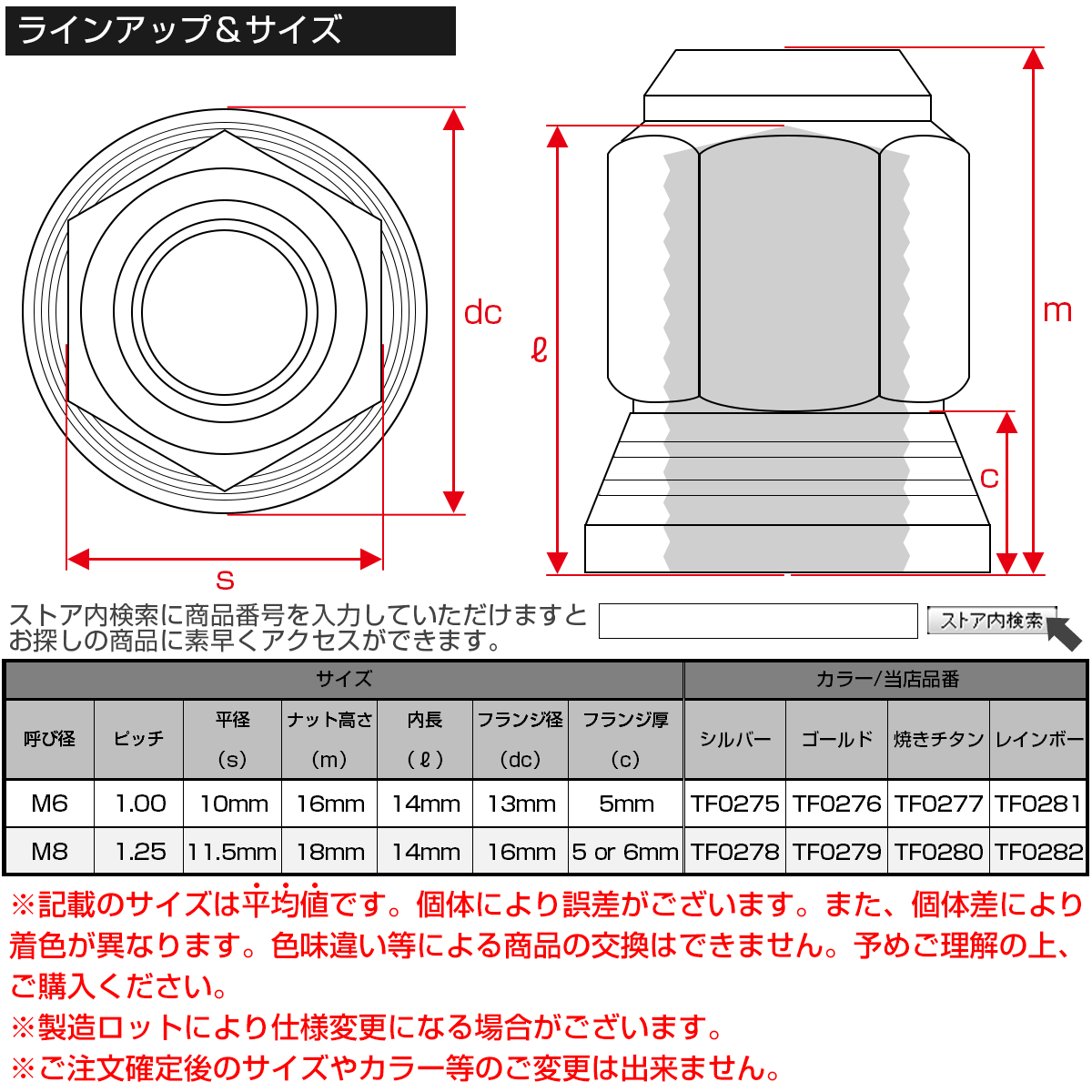 ラインアップ＆サイズ

dc

s

ℓ

m

c

ストア内検索に商品番号を入力していただけますとお探しの商品に素早くアクセスができます。

ストア内検索

| サイズ | | | | | | | カラー/当店品番 | | | |
|---|---|---|---|---|---|---|---|---|---|---|
| 呼び径 | ピッチ | 平径 (s) | ナット高さ (m) | 内長 (ℓ) | フランジ径 (dc) | フランジ厚 (c) | シルバー | ゴールド | 焼きチタン | レインボー |
| M6 | 1.00 | 10mm | 16mm | 14mm | 13mm | 5mm | TF0275 | TF0276 | TF0277 | TF0281 |
| M8 | 1.25 | 11.5mm | 18mm | 14mm | 16mm | 5 or 6mm | TF0278 | TF0279 | TF0280 | TF0282 |

※記載のサイズは平均値です。個体により誤差がございます。また、個体差により着色が異なります。色味違い等による商品の交換はできません。予めご理解の上、ご購入ください。
※製造ロットにより仕様変更になる場合がございます。
※ご注文確定後のサイズやカラー等のご変更は出来ません。