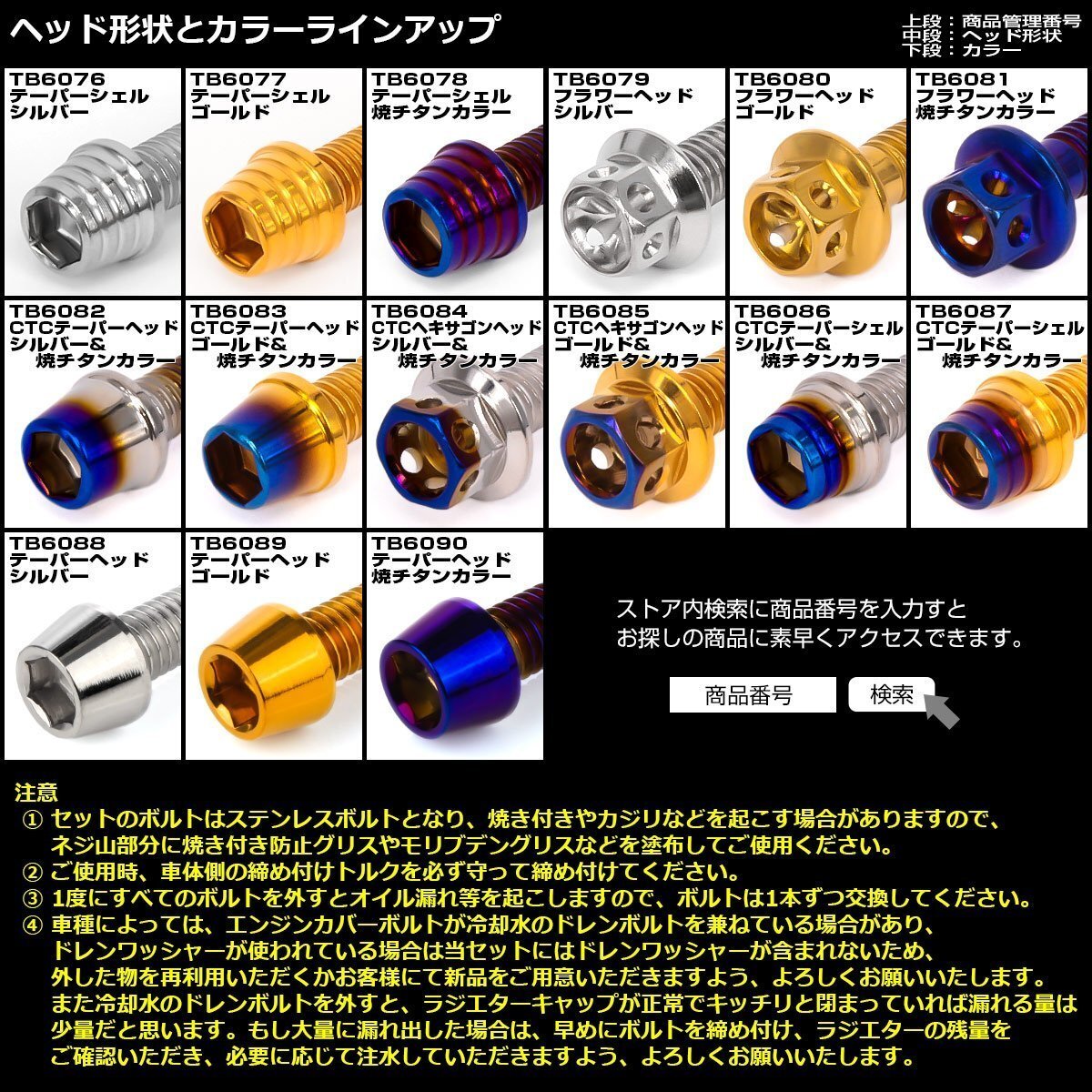 ヘッド形状とカラーラインアップ

上段：商品管理番号
中段：ヘッド形状
下段：カラー

TB6076
テーパーシェル
シルバー

TB6077
テーパーシェル
ゴールド

TB6078
テーパーシェル
焼チタンカラー

TB6079
フラワーヘッド
シルバー

TB6080
フラワーヘッド
ゴールド

TB6081
フラワーヘッド
焼チタンカラー

TB6082
CTCテーパーヘッド
シルバー&
焼チタンカラー

TB6083
CTCテーパーヘッド
ゴールド&
焼チタンカラー

TB6084
CTCヘキサゴンヘッド
シルバー&
焼チタンカラー

TB6085
CTCヘキサゴンヘッド
ゴールド&
焼チタンカラー

TB6086
CTCテーパーシェル
シルバー&
焼チタンカラー

TB6087
CTCテーパーシェル
ゴールド&
焼チタンカラー

TB6088
テーパーヘッド
シルバー

TB6089
テーパーヘッド
ゴールド

TB6090
テーパーヘッド
焼チタンカラー

ストア内検索に商品番号を入力すと
お探しの商品に素早くアクセスできます。

商品番号
検索

注意
① セットのボルトはステンレスボルトとなり、焼き付きやカジリなどを起こす場合がありますので、ネジ山部分に焼き付き防止グリスやモリブデングリスなどを塗布してご使用ください。
② ご使用時、車体側の締め付けトルクを必ず守って締め付けてください。
③ 1度にすべてのボルトを外すとオイル漏れ等を起こしますので、ボルトは1本ずつ交換してください。
④ 車種によっては、エンジンカバーボルトが冷却水のドレンボルトを兼ねている場合があり、ドレンワッシャーが使われている場合は当セットにはドレンワッシャーが含まれないため、外した物を再利用いただくかお客様にて新品をご用意いただきますよう、よろしくお願いいたします。
また冷却水のドレンボルトを外すと、ラジエターキャップが正常でキッチリと閉まっていれば漏れる量は少量だと思います。もし大量に漏れ出した場合は、早めにボルトを締め付け、ラジエターの残量をご確認いただき、必要に応じて注水していただきますよう、よろしくお願いいたします。