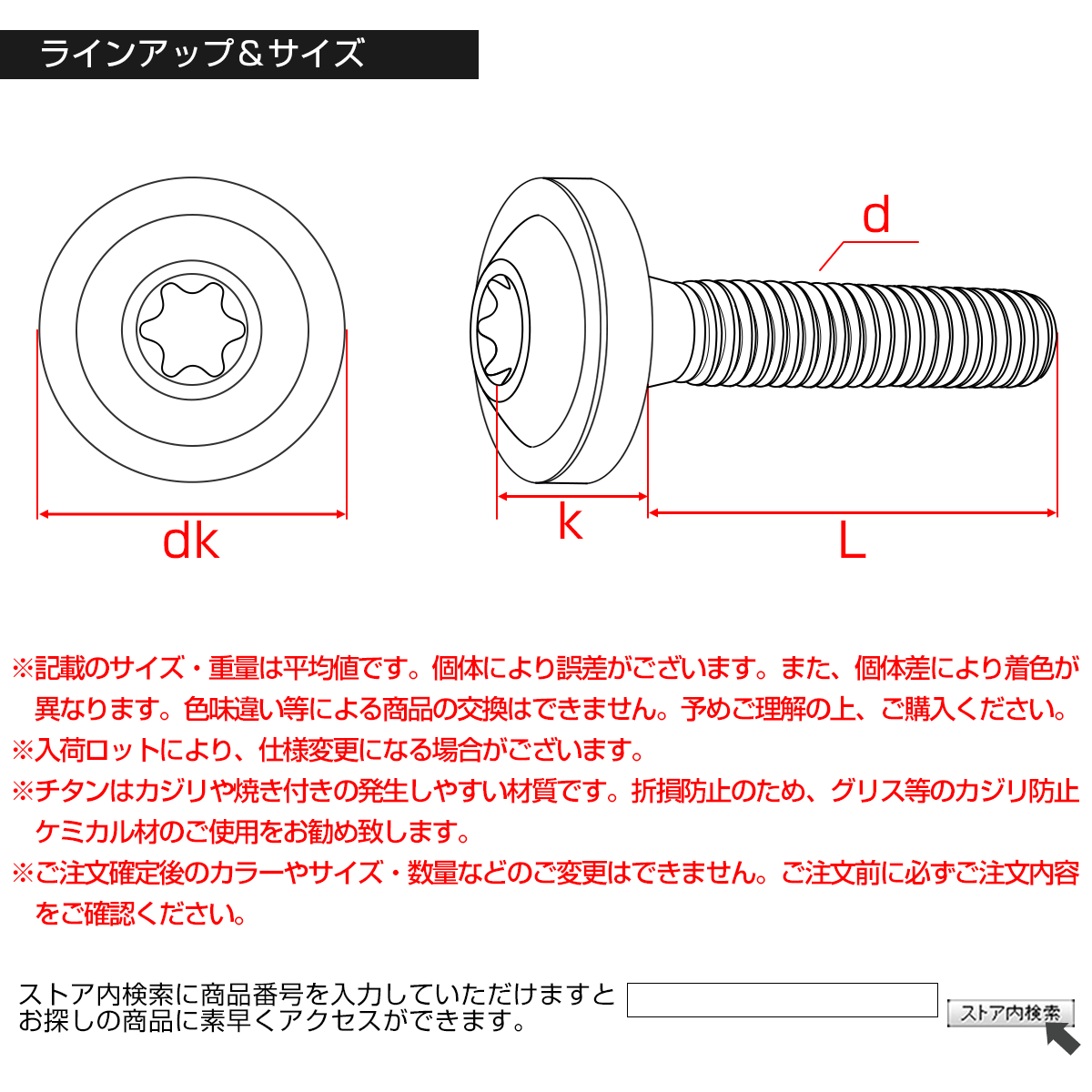 ラインアップ＆サイズ

d

dk

k

L

※記載のサイズ・重量は平均値です。個体により誤差がございます。また、個体差により着色が異なります。色味違い等による商品の交換はできません。予めご理解の上、ご購入ください。
※入荷ロットにより、仕様変更になる場合がございます。
※チタンはカジリや焼き付きの発生しやすい材質です。折損防止のため、グリス等のカジリ防止ケミカル材のご使用をお勧め致します。
※ご注文確定後のカラーやサイズ・数量などのご変更はできません。ご注文前に必ずご注文内容をご確認ください。

ストア内検索に商品番号を入力していただけますとお探しの商品に素早くアクセスができます。

ストア内検索