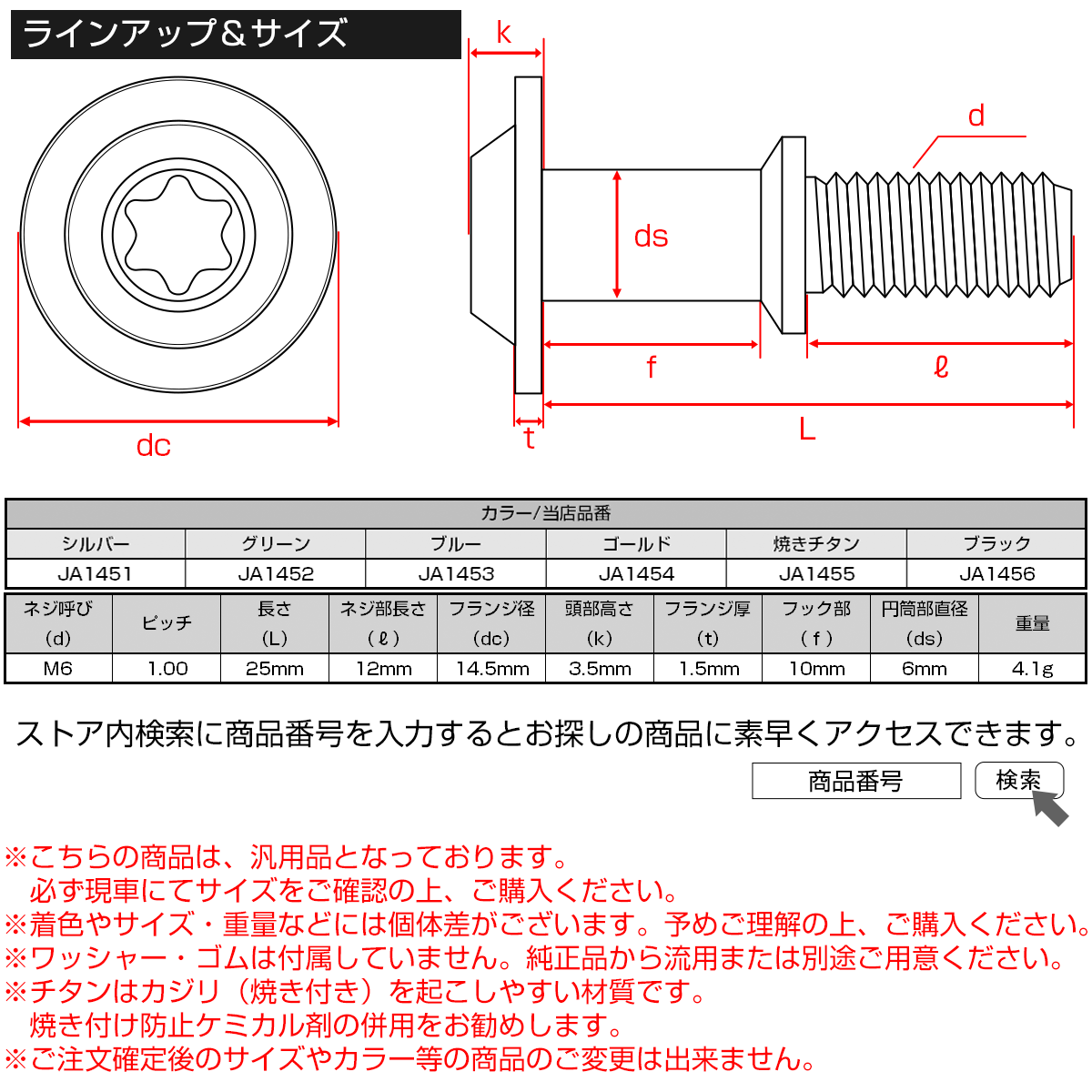 ラインアップ＆サイズ

k

d

ds

f

ℓ

L

t

dc

| カラー/当店品番 | | | | | |
|---|---|---|---|---|---|
| シルバー | グリーン | ブルー | ゴールド | 焼きチタン | ブラック |
| JA1451 | JA1452 | JA1453 | JA1454 | JA1455 | JA1456 |

| ネジ呼び (d) | ピッチ | 長さ (L) | ネジ部長さ (ℓ) | フランジ径 (dc) | 頭部高さ (k) | フランジ厚 (t) | フック部 (f) | 円筒部直径 (ds) | 重量 |
|---|---|---|---|---|---|---|---|---|---|
| M6 | 1.00 | 25mm | 12mm | 14.5mm | 3.5mm | 1.5mm | 10mm | 6mm | 4.1g |

ストア内検索に商品番号を入力するとお探しの商品に素早くアクセスできます。

商品番号

検索

※こちらの商品は、汎用品となっております。
必ず現車にてサイズをご確認の上、ご購入ください。
※着色やサイズ・重量などには個体差がございます。予めご理解の上、ご購入ください。
※ワッシャー・ゴムは付属していません。純正品から流用または別途ご用意ください。
※チタンはカジリ（焼き付き）を起こしやすい材質です。
焼き付け防止ケミカル剤の併用をお勧めします。
※ご注文確定後のサイズやカラー等の商品のご変更は出来ません。