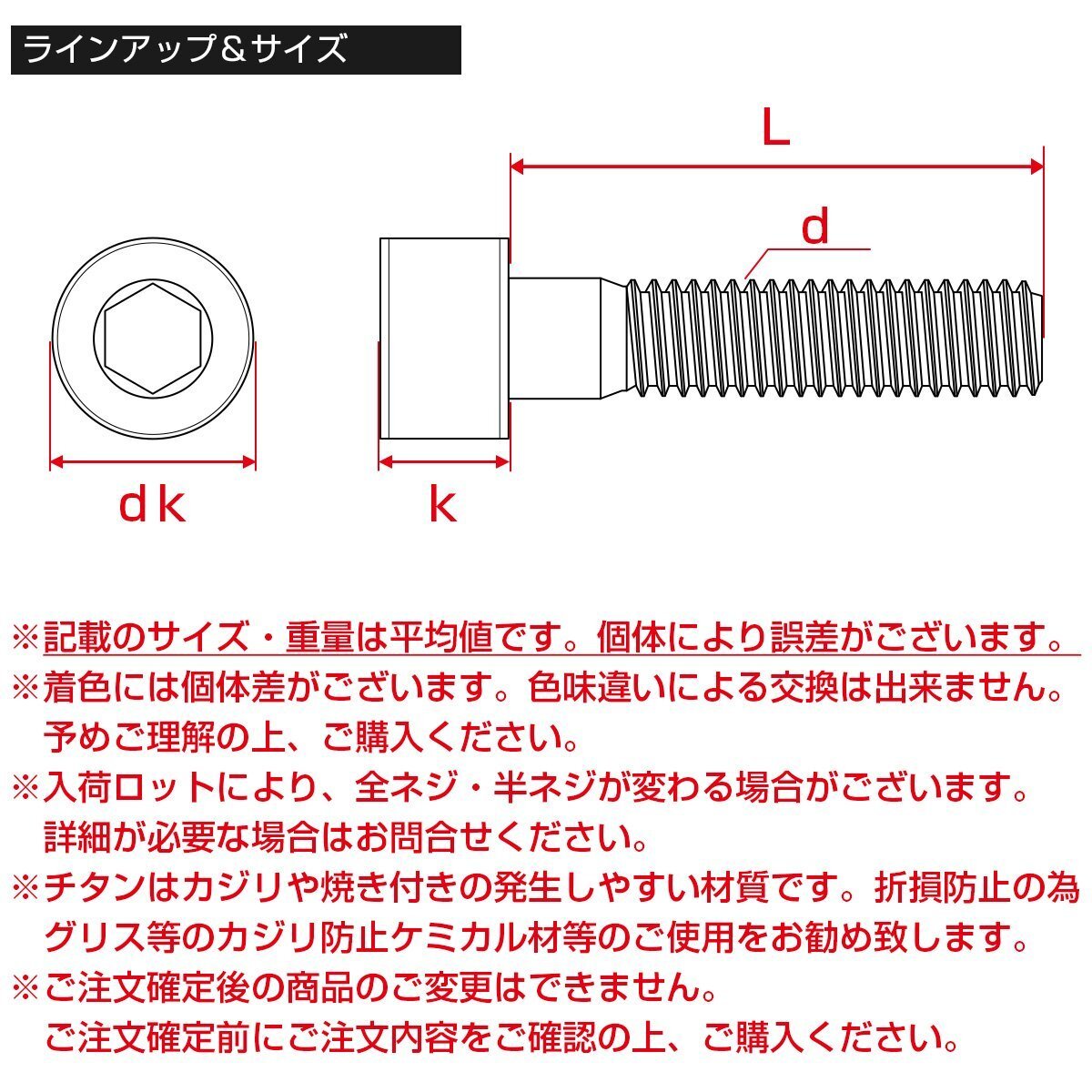 ラインアップ＆サイズ

L

d

dk

k

※記載のサイズ・重量は平均値です。個体により誤差がございます。
※着色には個体差がございます。色味違いによる交換は出来ません。予めご理解の上、ご購入ください。
※入荷ロットにより、全ネジ・半ネジが変わる場合がございます。詳細が必要な場合はお問合せください。
※チタンはカジリや焼き付きの発生しやすい材質です。折損防止の為グリス等のカジリ防止ケミカル材等のご使用をお勧め致します。
※ご注文確定後の商品のご変更はできません。ご注文確定前にご注文内容をご確認の上、ご購入ください。