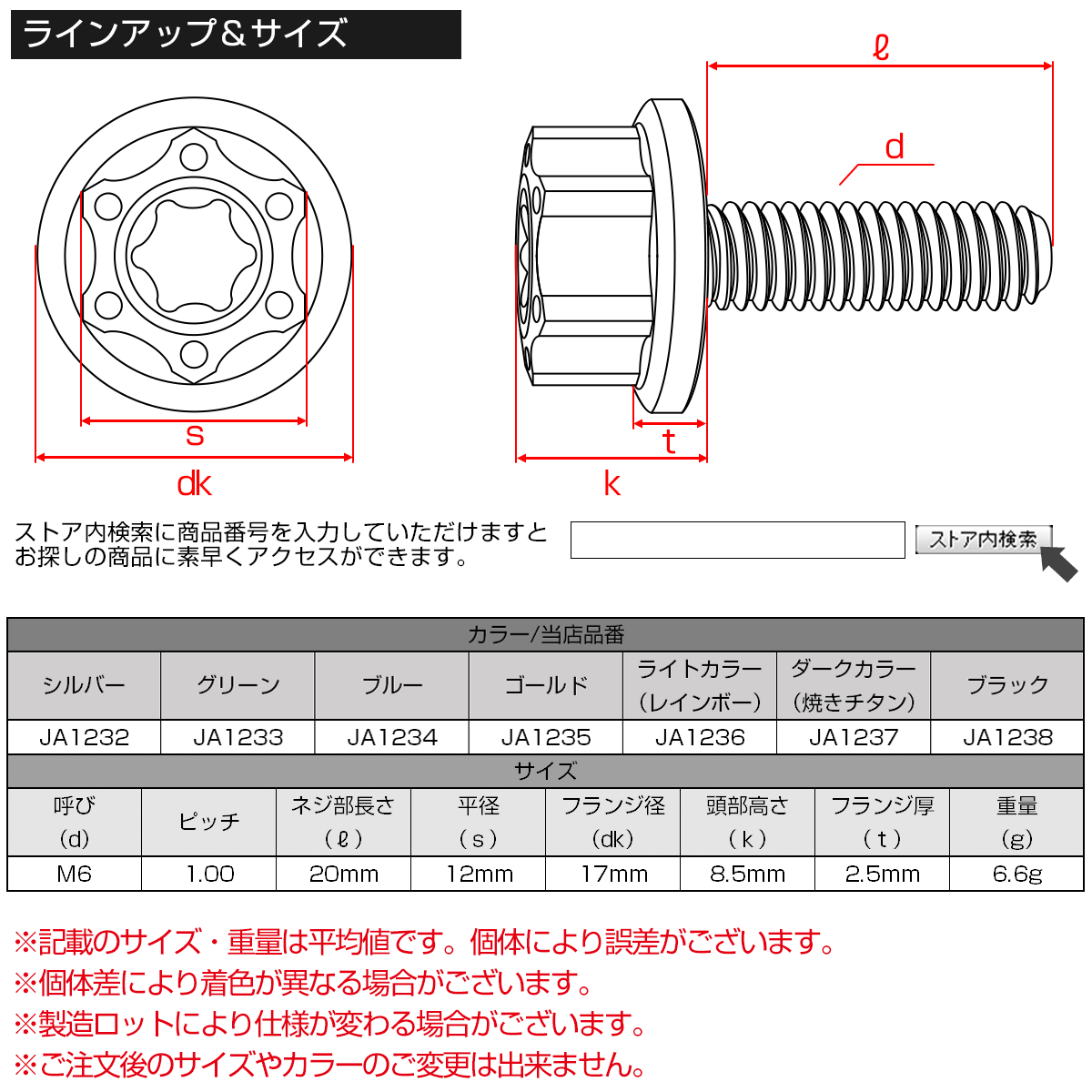 ラインアップ＆サイズ

ℓ

d

s

dk

t

k

ストア内検索に商品番号を入力していただけますとお探しの商品に素早くアクセスができます。

ストア内検索

| カラー/当店品番 | | | | | | |
|---|---|---|---|---|---|---|
| シルバー | グリーン | ブルー | ゴールド | ライトカラー（レインボー） | ダークカラー（焼きチタン） | ブラック |
| JA1232 | JA1233 | JA1234 | JA1235 | JA1236 | JA1237 | JA1238 |

| サイズ | | | | | | | |
|---|---|---|---|---|---|---|---|
| 呼び（d） | ピッチ | ネジ部長さ（ℓ） | 平径（s） | フランジ径（dk） | 頭部高さ（k） | フランジ厚（t） | 重量（g） |
| M6 | 1.00 | 20mm | 12mm | 17mm | 8.5mm | 2.5mm | 6.6g |

※記載のサイズ・重量は平均値です。個体により誤差がございます。
※個体差により着色が異なる場合がございます。
※製造ロットにより仕様が変わる場合がございます。
※ご注文後のサイズやカラーのご変更は出来ません。