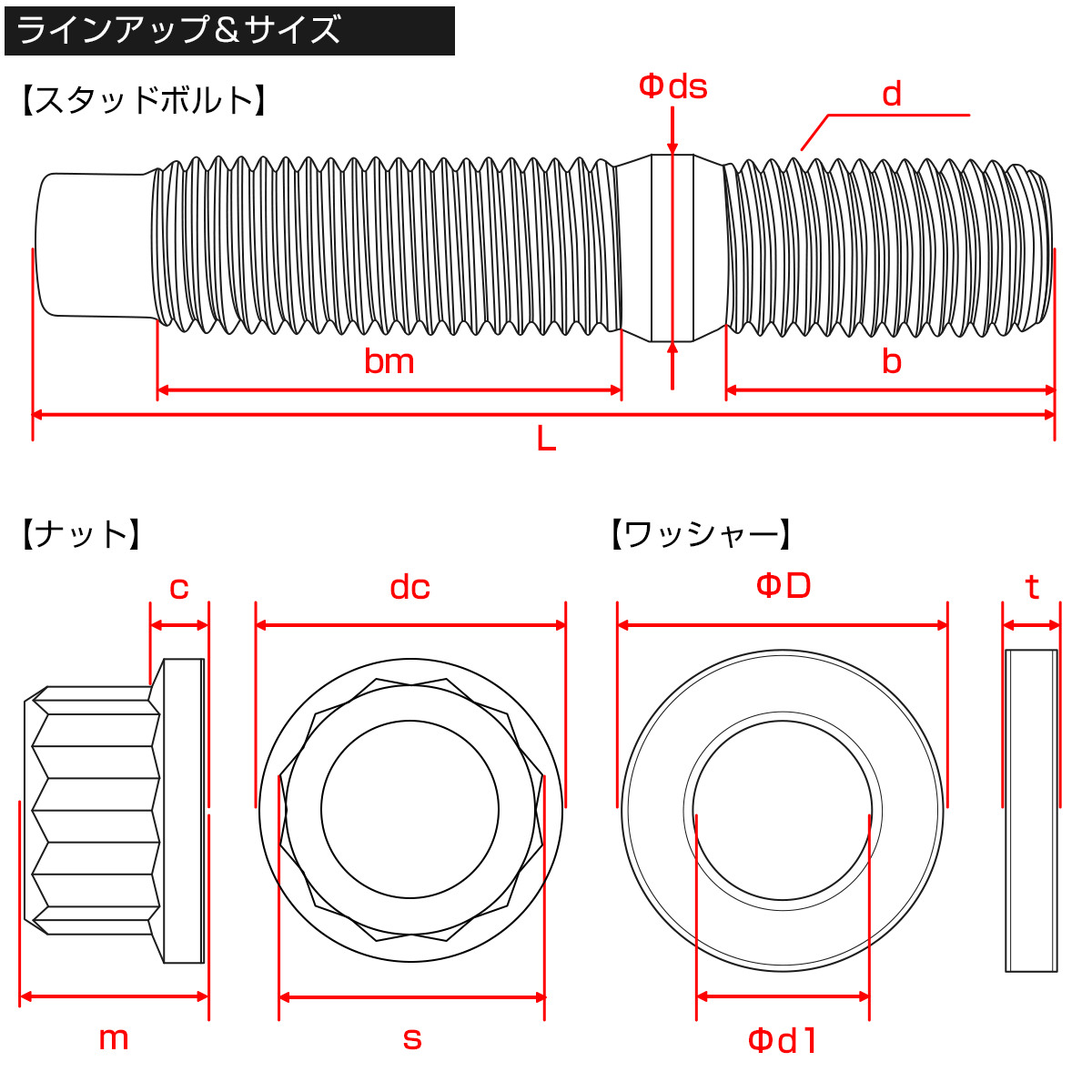 ラインアップ＆サイズ

【スタッドボルト】

Φds

d

bm

b

L

【ナット】

c

dc

m

s

【ワッシャー】

ΦD

t

Φd1