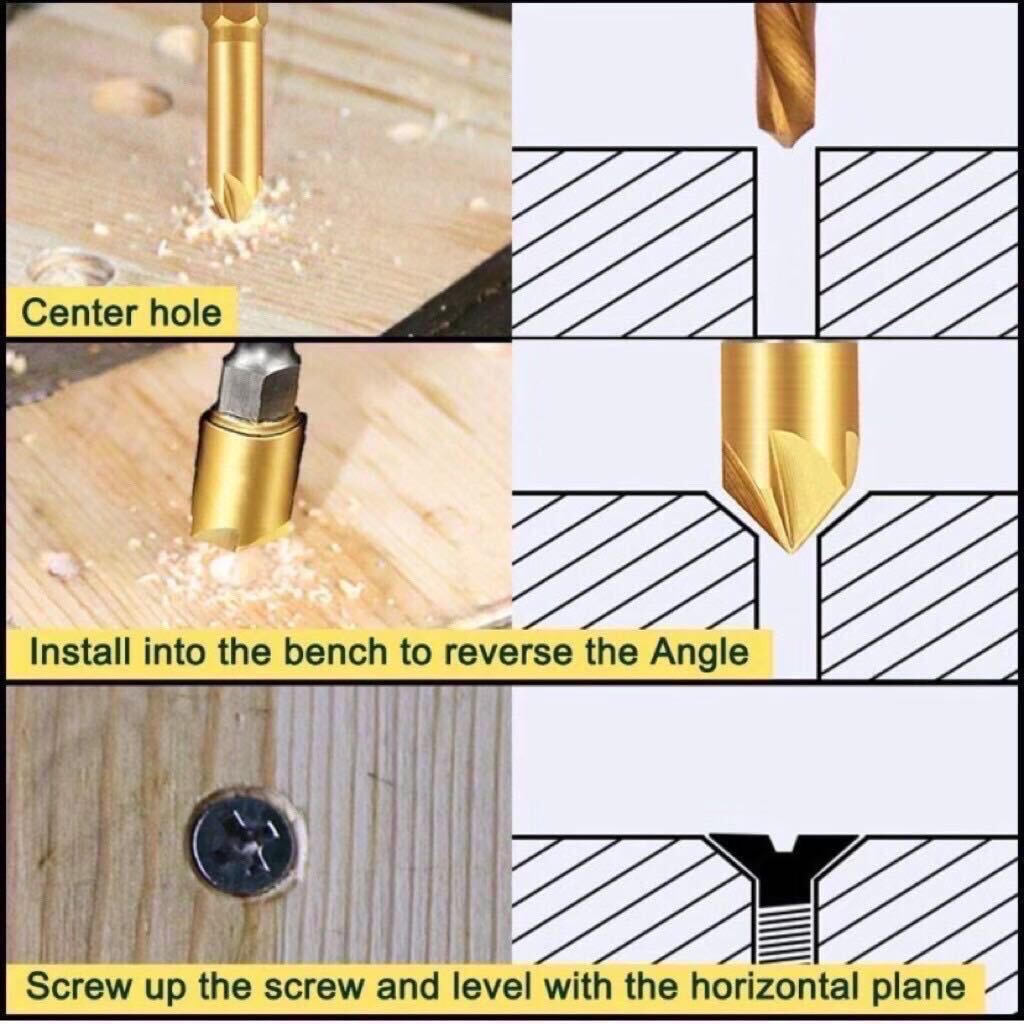 Center hole

Install into the bench to reverse the Angle

Screw up the screw and level with the horizontal plane