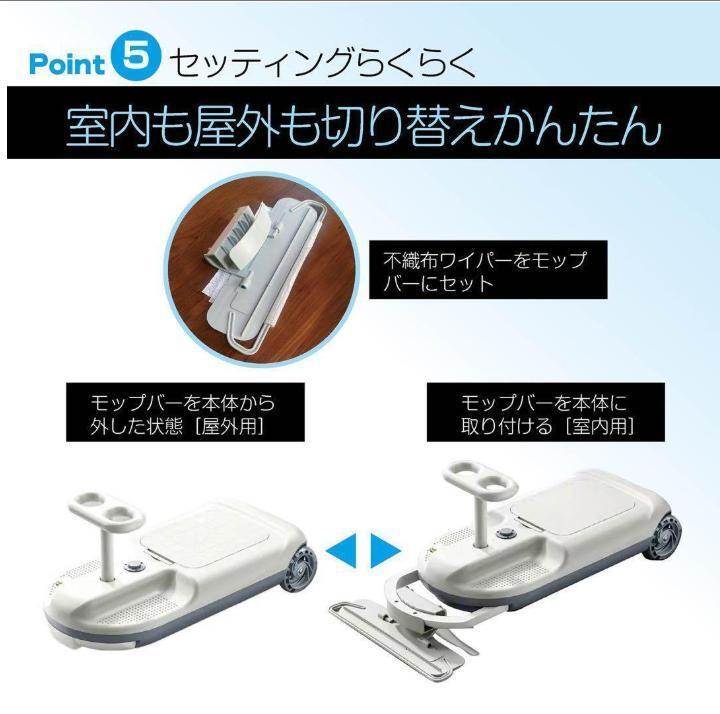 Point 5 セッティングらくらく

室内も屋外も切り替えかんたん

不織布ワイパーをモップバーにセット

モップバーを本体から外した状態［屋外用］

モップバーを本体に取り付ける［室内用］