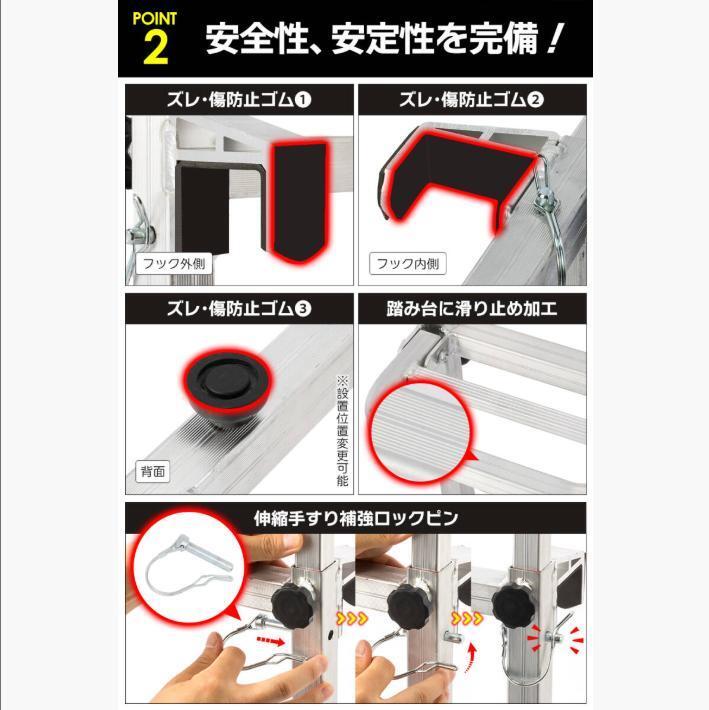 POINT 2 安全性、安定性を完備！

ズレ・傷防止ゴム❶

フック外側

ズレ・傷防止ゴム❷

フック内側

ズレ・傷防止ゴム❸

背面

※設置位置変更可能

踏み台に滑り止め加工

伸縮手すり補強ロックピン