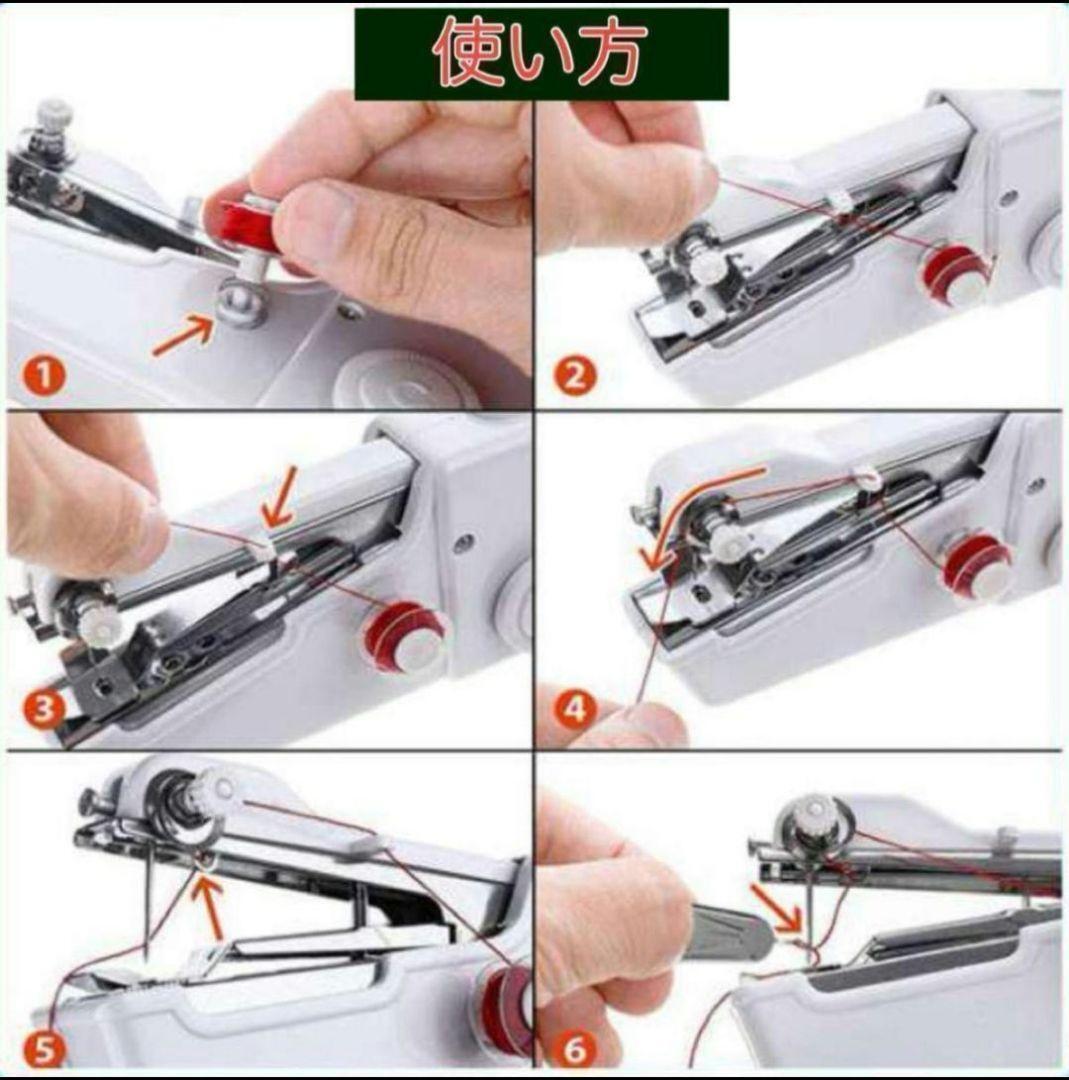 使い方

1

2

3

4

5

6