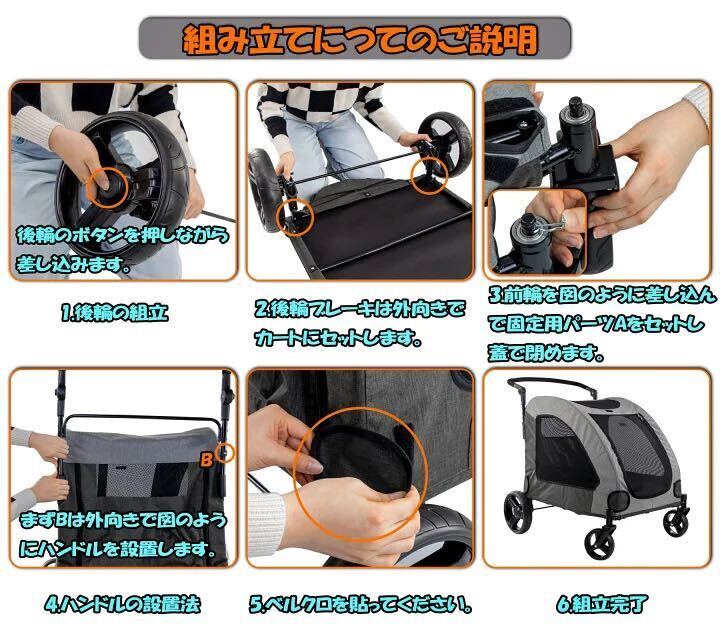 組み立てにつてのご説明

後輪のボタンを押しながら差し込みます。

1.後輪の組立

2.後輪ブレーキは外向きでカートにセットします。

3.前輪を図のように差し込んで固定用パーツAをセットし蓋で閉めます。

B

まずBは外向きで図のようにハンドルを設置します。

4.ハンドルの設置法

5.ベルクロを貼ってください。

6.組立完了