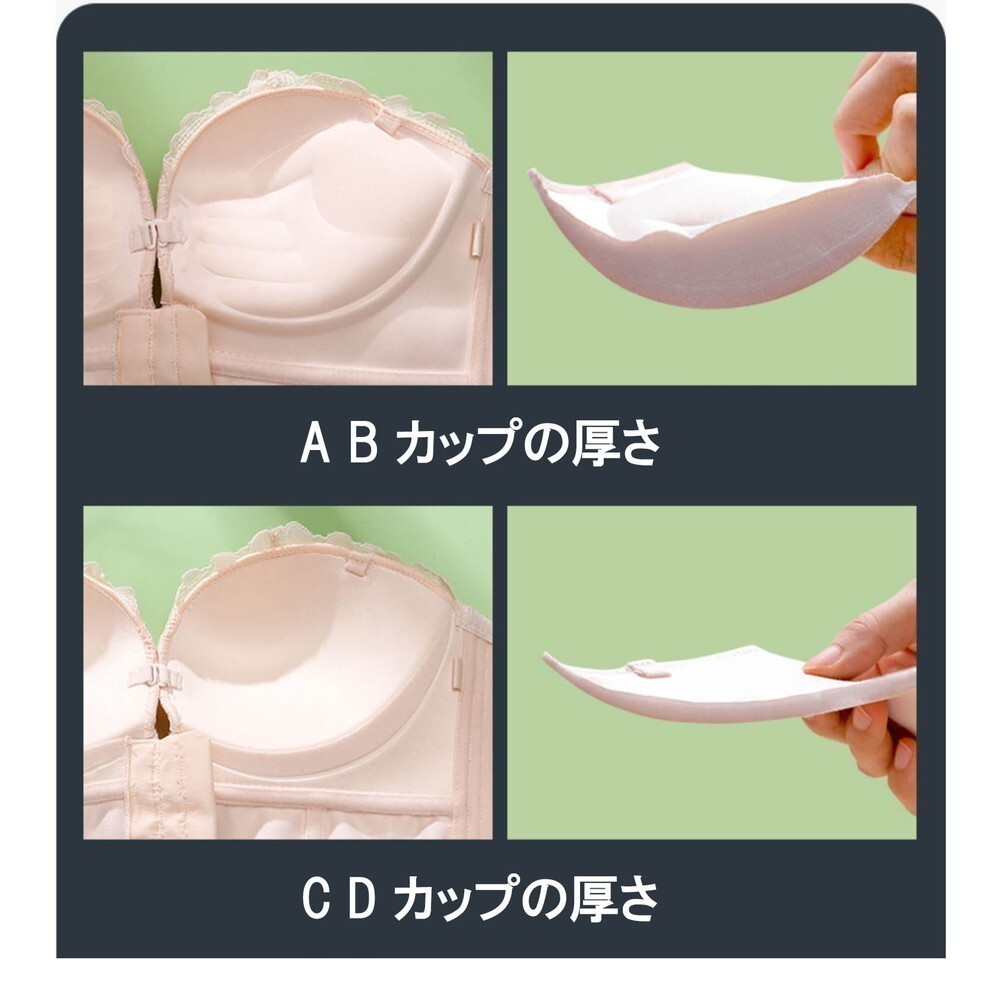 ＡＢカップの厚さ

ＣＤカップの厚さ