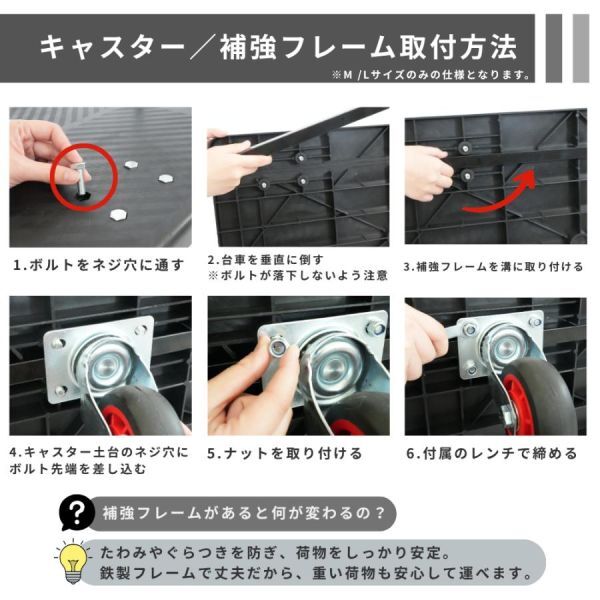 キャスター／補強フレーム取付方法
※M /Lサイズのみの仕様となります。

1.ボルトをネジ穴に通す

2.台車を垂直に倒す
※ボルトが落下しないよう注意

3.補強フレームを溝に取り付ける

4.キャスター土台のネジ穴にボルト先端を差し込む

5.ナットを取り付ける

6.付属のレンチで締める

?

補強フレームがあると何が変わるの？

たわみやぐらつきを防ぎ、荷物をしっかり安定。
鉄製フレームで丈夫だから、重い荷物も安心して運べます。