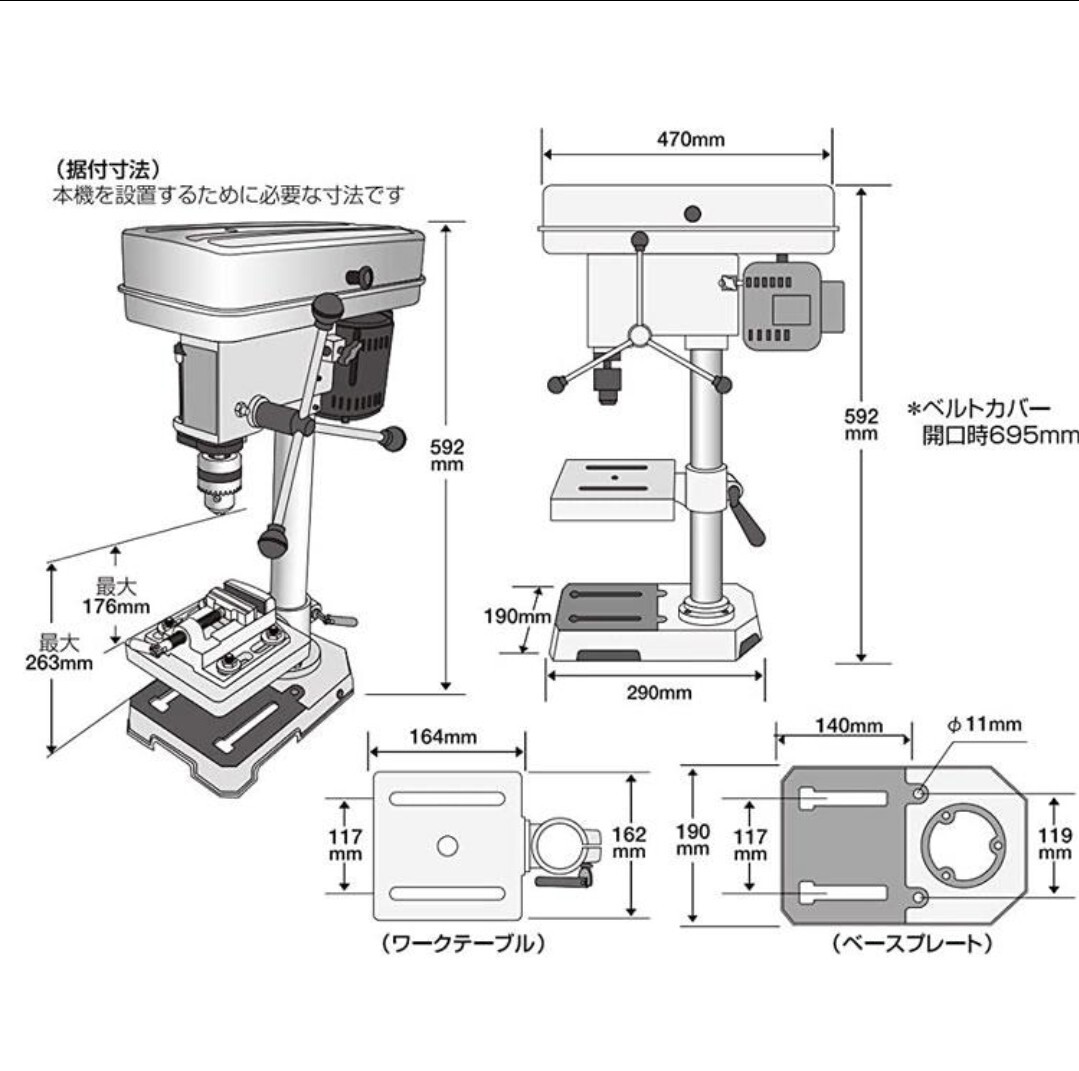 (据付寸法)
本機を設置するために必要な寸法です

592
mm

最大
176mm

最大
263mm

470mm

592
mm

*ベルトカバー
開口時695mm

190mm

290mm

164mm

117
mm

162
mm

(ワークテーブル)

140mm

φ11mm

190
mm

117
mm

119
mm

(ベースプレート)