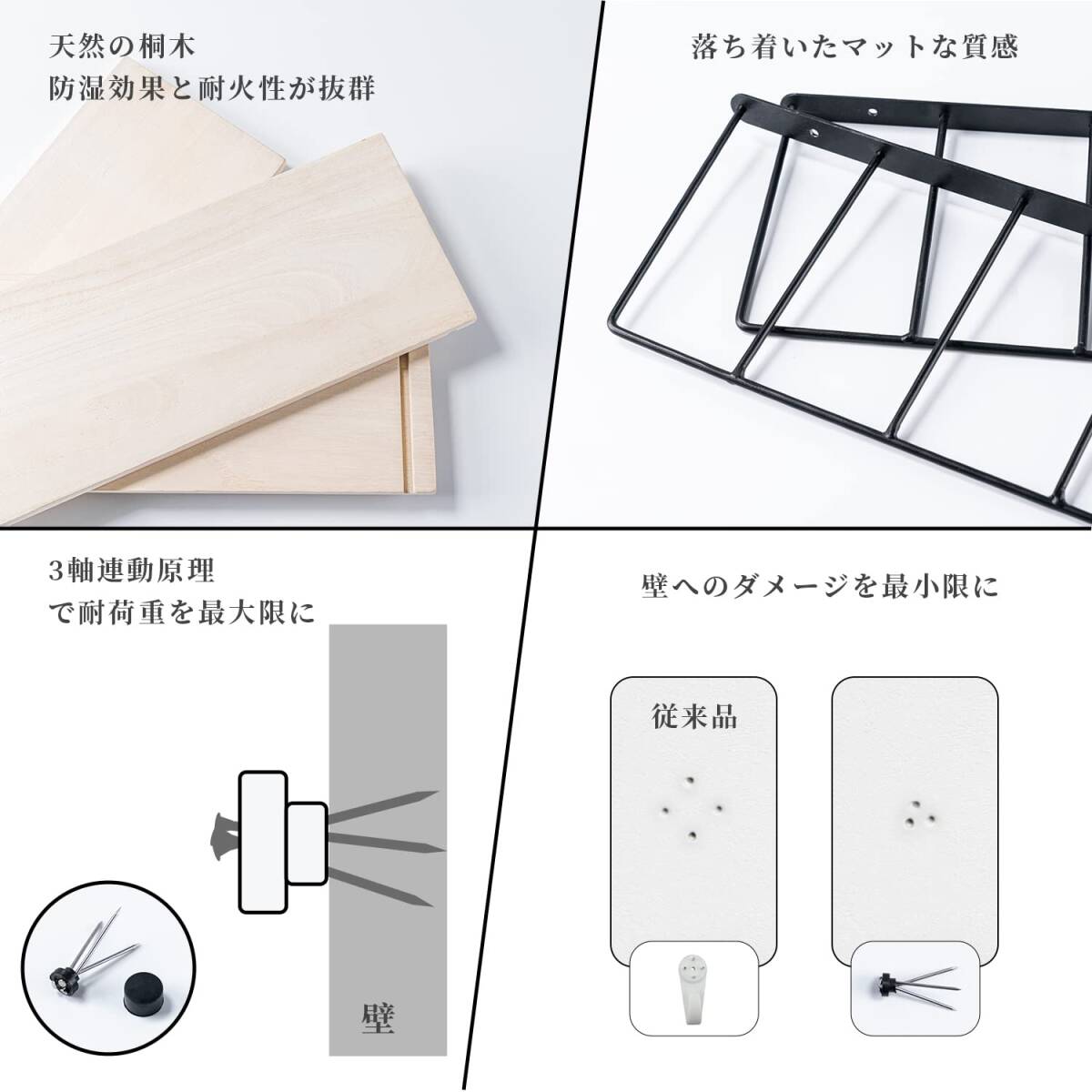 天然の桐木
防湿効果と耐火性が抜群

落ち着いたマットな質感

3軸連動原理
で耐荷重を最大限に

壁

壁へのダメージを最小限に

従来品