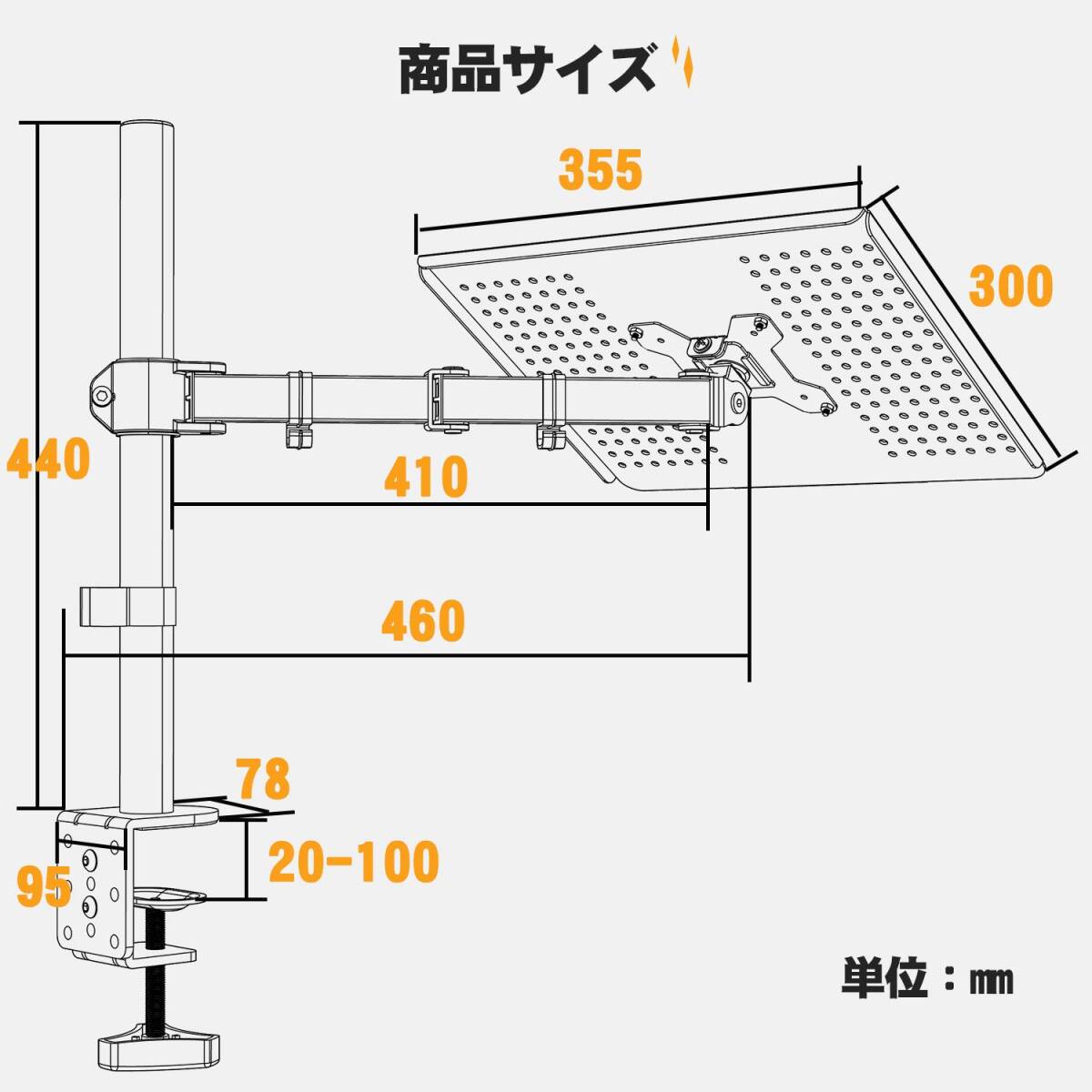 商品サイズ

355

300

440

410

460

78

20-100

95

単位：㎜