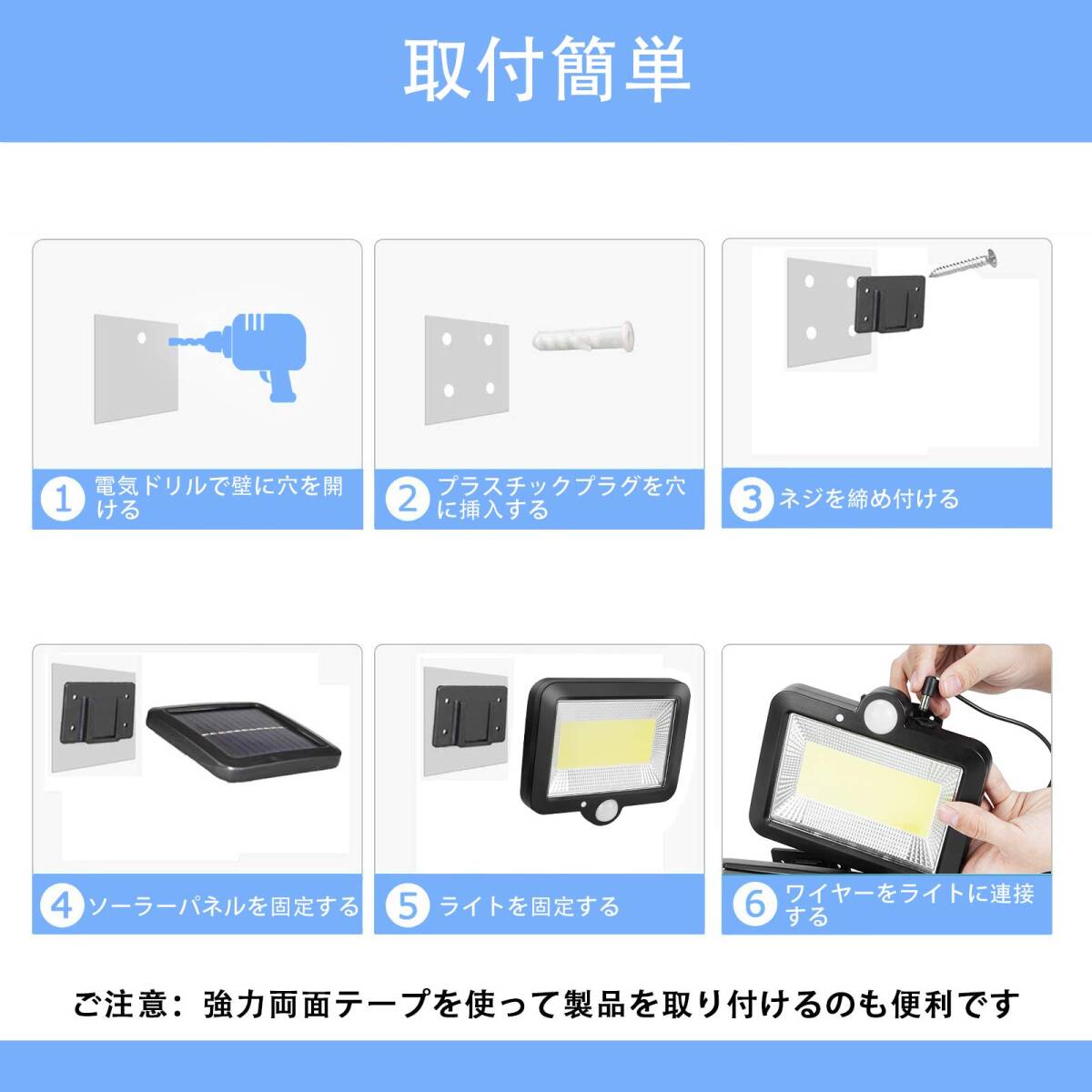 取付簡単

1 電気ドリルで壁に穴を開ける

2 プラスチックプラグを穴に挿入する

3 ネジを締め付ける

4 ソーラーパネルを固定する

5 ライトを固定する

6 ワイヤーをライトに連接する

ご注意：強力両面テープを使って製品を取り付けるのも便利です