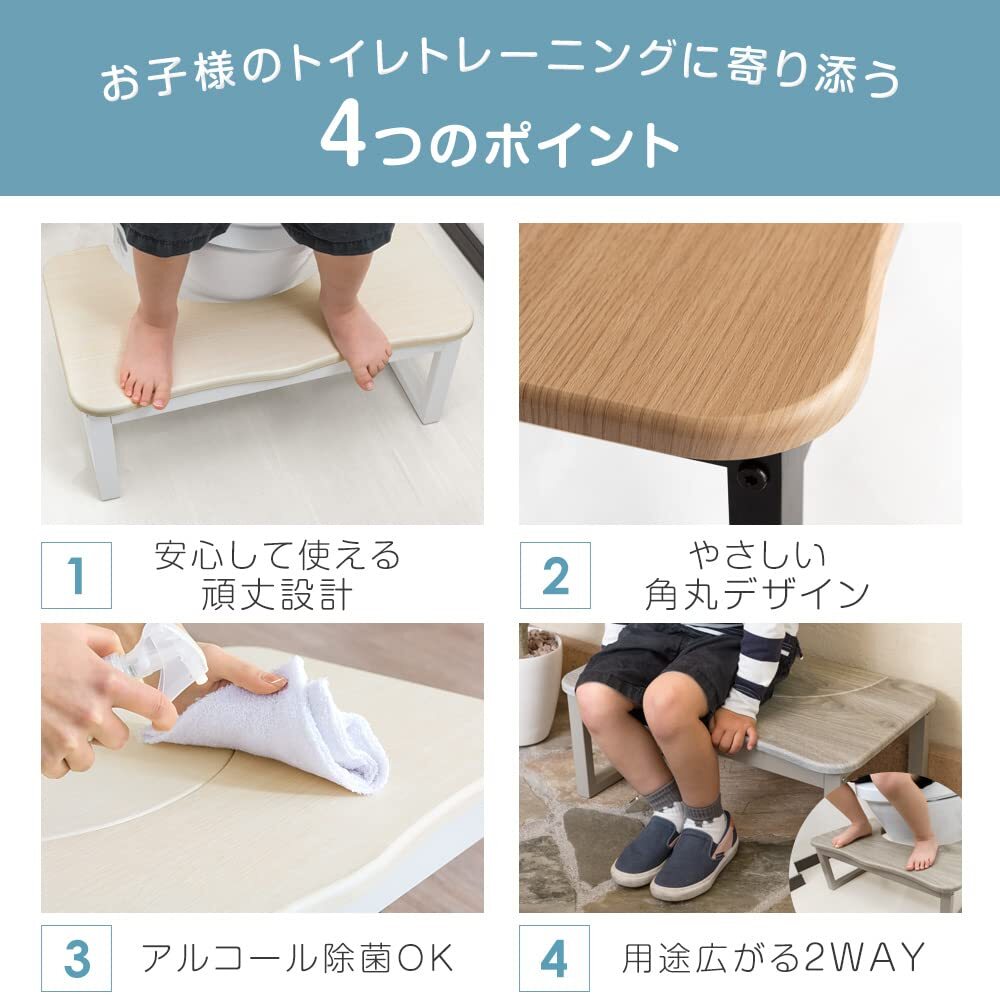 お子様のトイレトレーニングに寄り添う
4つのポイント

1 安心して使える頑丈設計

2 やさしい角丸デザイン

3 アルコール除菌OK

4 用途広がる2WAY