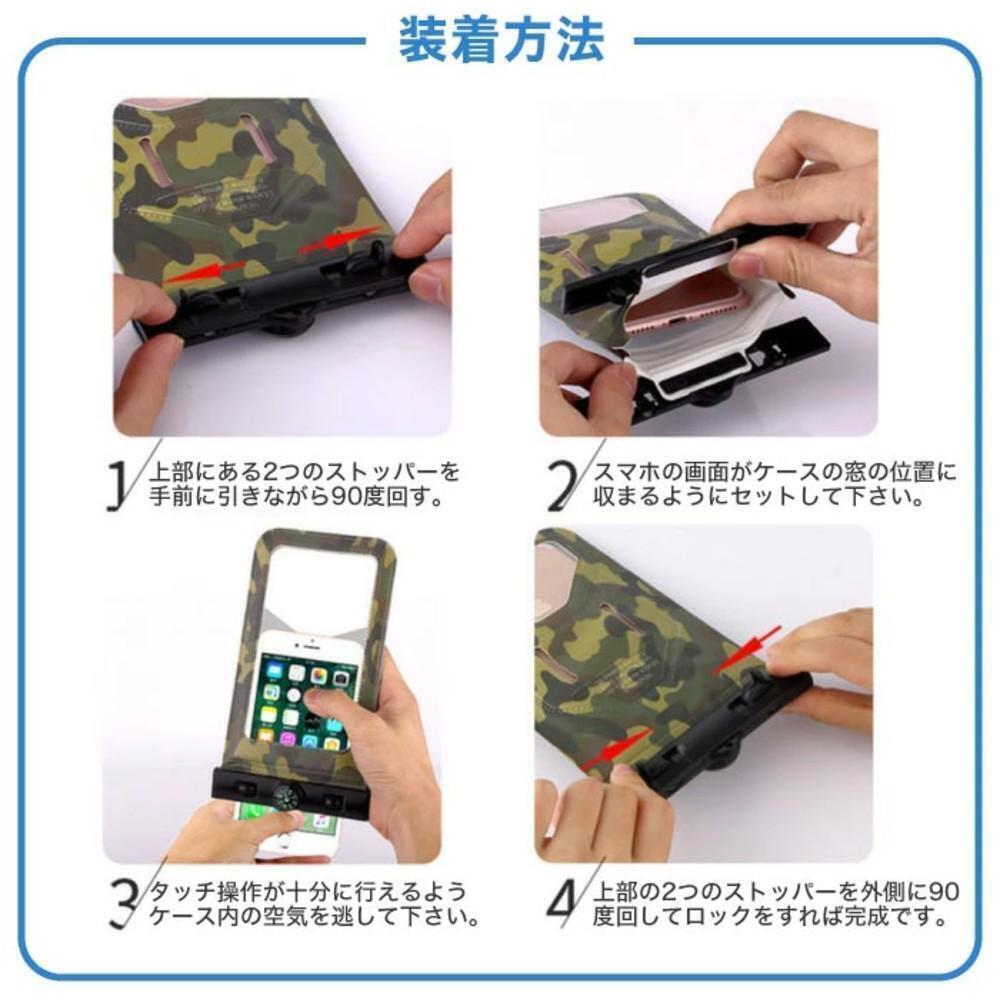 装着方法

1 上部にある2つのストッパーを手前に引きながら90度回す。

2 スマホの画面がケースの窓の位置に収まるようにセットして下さい。

3 タッチ操作が十分に行えるようケース内の空気を逃して下さい。

4 上部の2つのストッパーを外側に90度回してロックをすれば完成です。