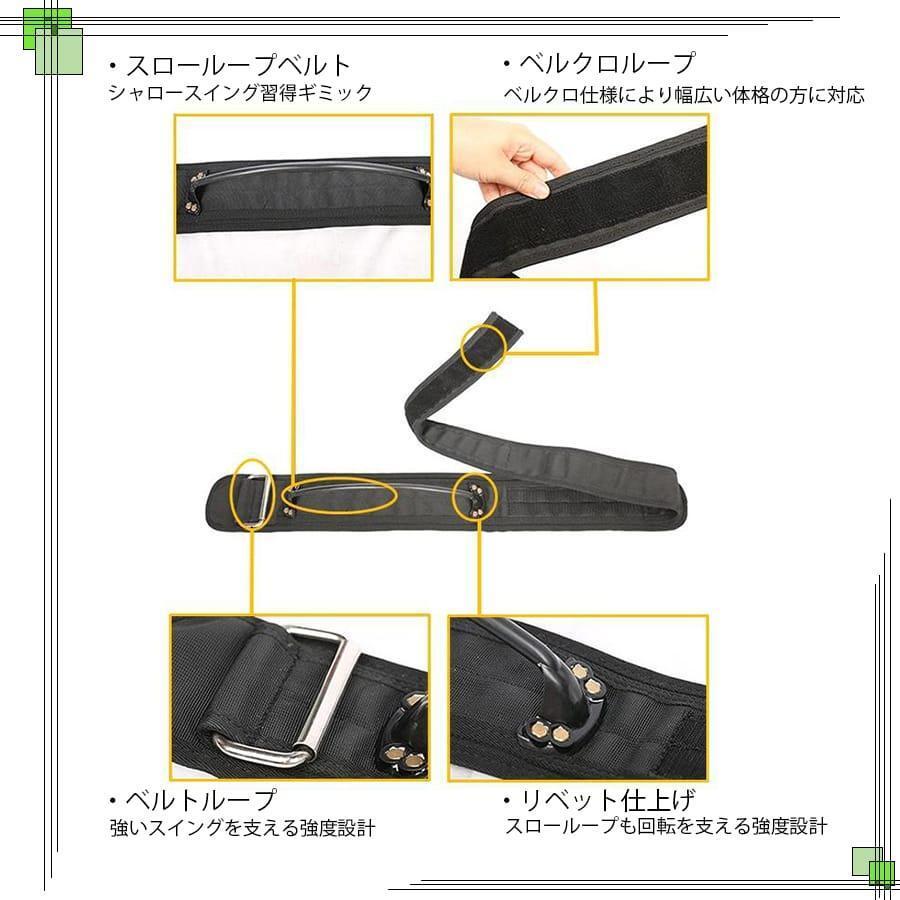 ・スローループベルト
シャロースイング習得ギミック

・ベルクロループ
ベルクロ仕様により幅広い体格の方に対応

・ベルトループ
強いスイングを支える強度設計

・リベット仕上げ
スローループも回転を支える強度設計