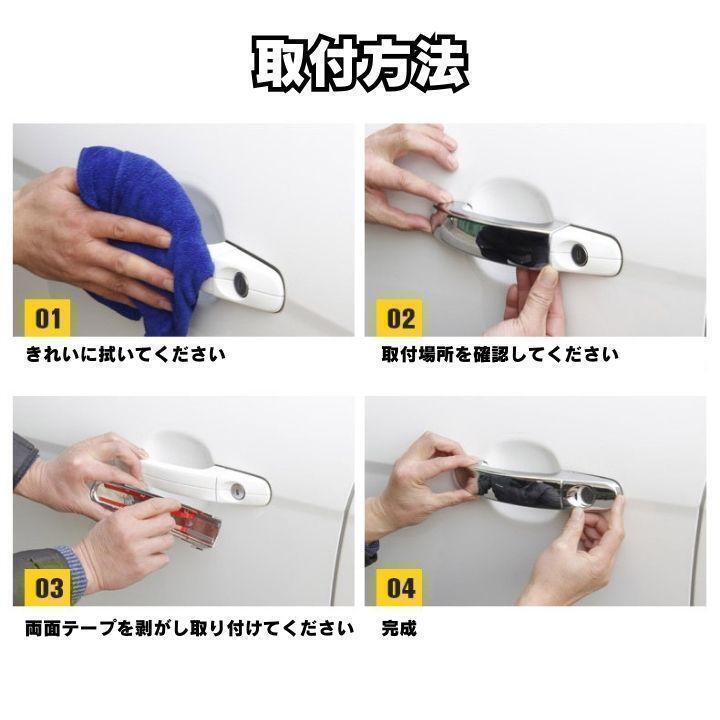 取付方法

01

きれいに拭いてください

02

取付場所を確認してください

03

両面テープを剥がし取り付けてください

04

完成