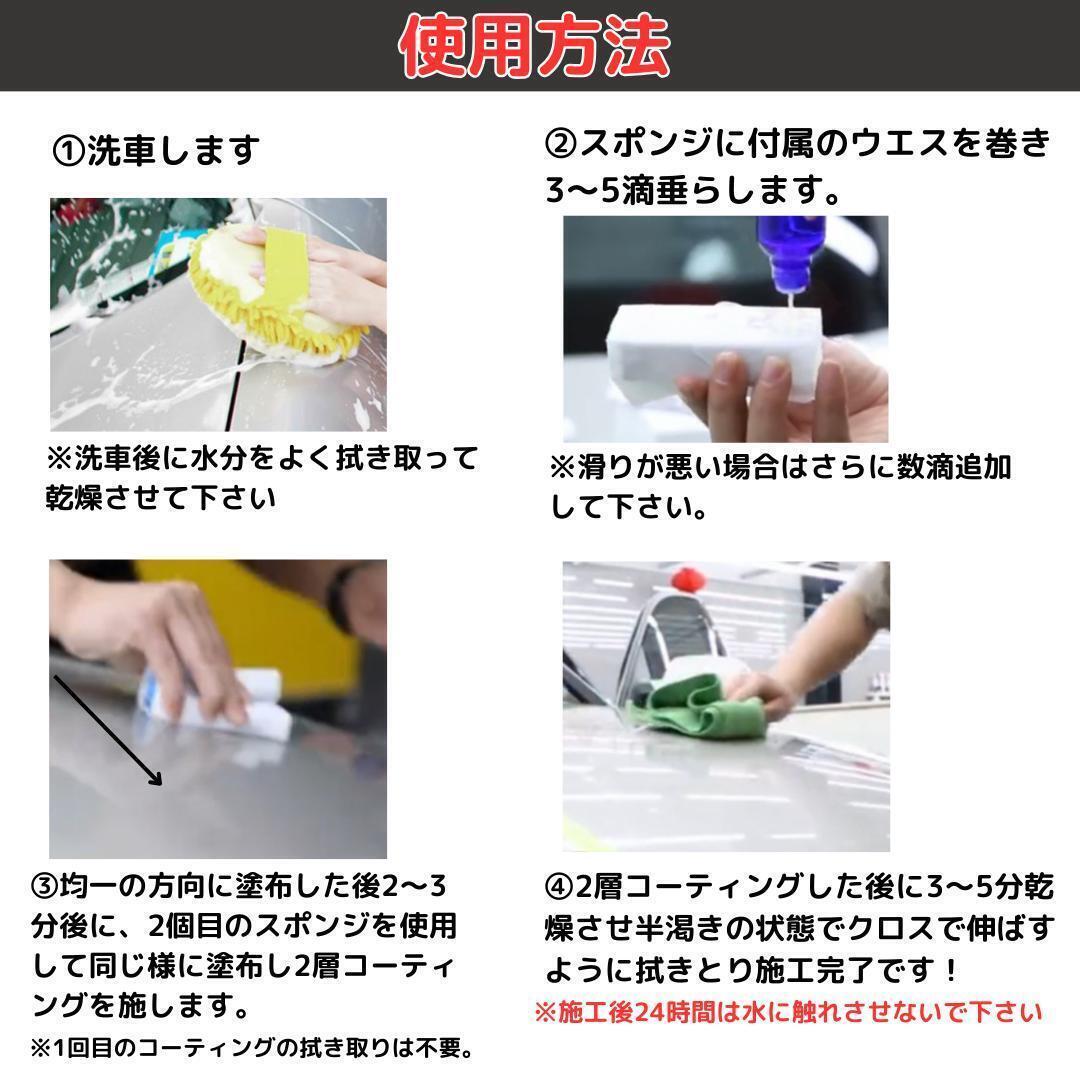 使用方法

①洗車します

※洗車後に水分をよく拭き取って乾燥させて下さい

②スポンジに付属のウエスを巻き3〜5滴垂らします。

※滑りが悪い場合はさらに数滴追加して下さい。

③均一の方向に塗布した後2〜3分後に、2個目のスポンジを使用して同じ様に塗布し2層コーティングを施します。

※1回目のコーティングの拭き取りは不要。

④2層コーティングした後に3〜5分乾燥させ半渇きの状態でクロスで伸ばすように拭きとり施工完了です！

※施工後24時間は水に触れさせないで下さい