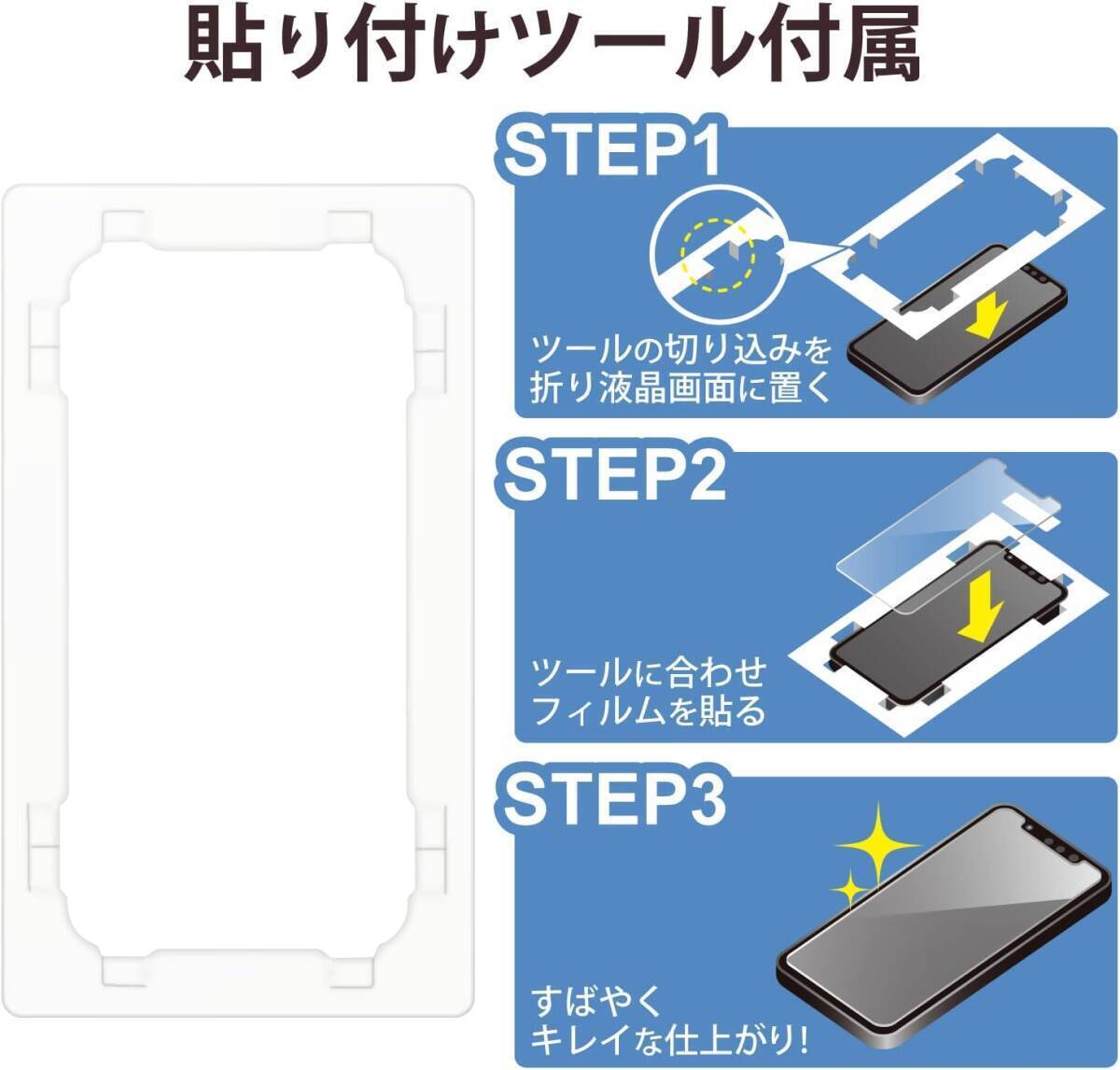 貼り付けツール付属

STEP1

ツールの切り込みを折り液晶画面に置く

STEP2

ツールに合わせフィルムを貼る

STEP3

すばやくキレイな仕上がり!