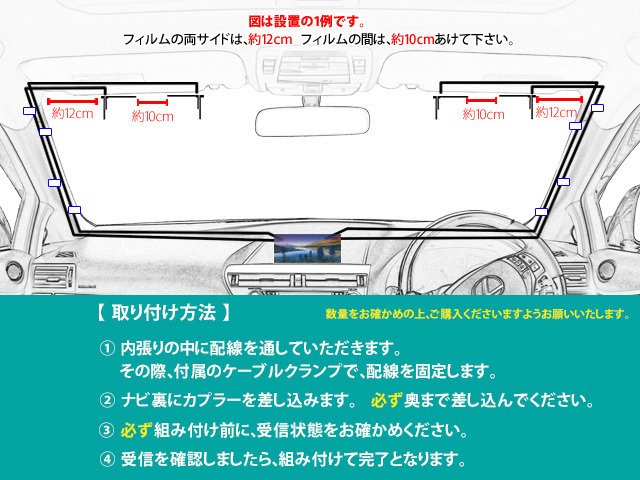 図は設置の1例です。
フィルムの両サイドは、約12cm フィルムの間は、約10cmあけて下さい。

約12cm
約10cm
約10cm
約12cm

【 取り付け方法 】
数量をお確かめの上、ご購入くださいますようお願いいたします。

① 内張りの中に配線を通していただきます。
その際、付属のケーブルクランプで、配線を固定します。

② ナビ裏にカプラーを差し込みます。 必ず 奥まで差し込んでください。

③ 必ず 組み付け前に、受信状態をお確かめください。

④ 受信を確認しましたら、組み付けて完了となります。