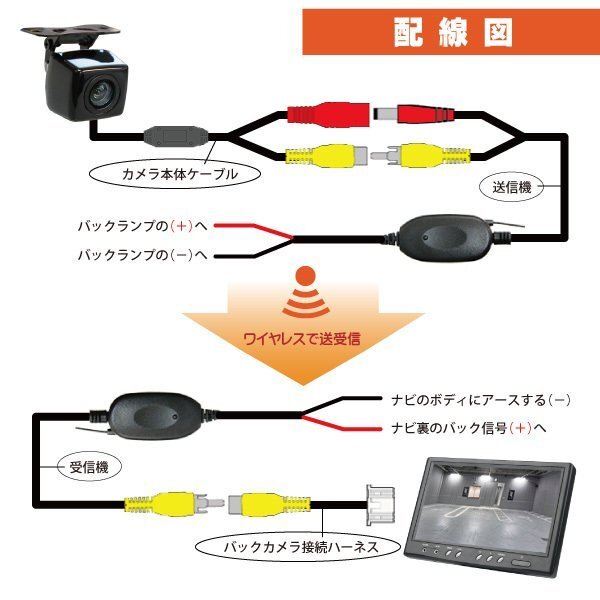 配線図

カメラ本体ケーブル

送信機

バックランプの(+)へ

バックランプの(−)へ

ワイヤレスで送受信

ナビのボディにアースする(−)

ナビ裏のバック信号(+)へ

受信機

バックカメラ接続ハーネス