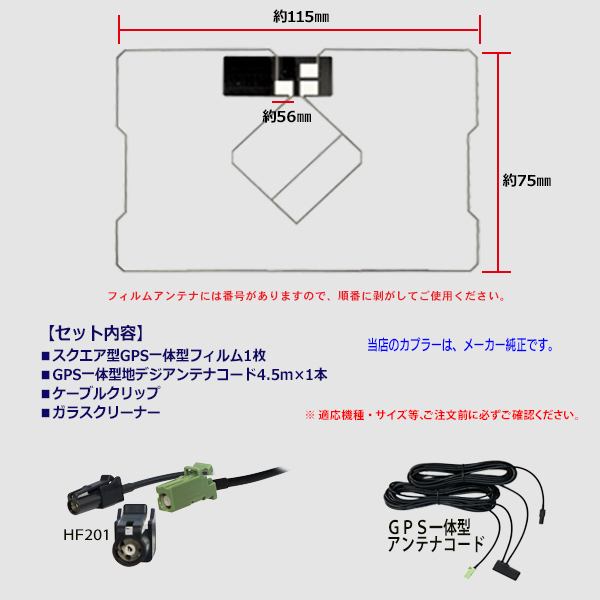 約115㎜

約56㎜

約75㎜

フィルムアンテナには番号がありますので、順番に剥がしてご使用ください。

【セット内容】
■スクエア型GPS一体型フィルム1枚
■GPS一体型地デジアンテナコード4.5m×1本
■ケーブルクリップ
■ガラスクリーナー

当店のカプラーは、メーカー純正です。

※ 適応機種・サイズ等,ご注文前に必ずご確認ください。

HF201

GPS一体型
アンテナコード