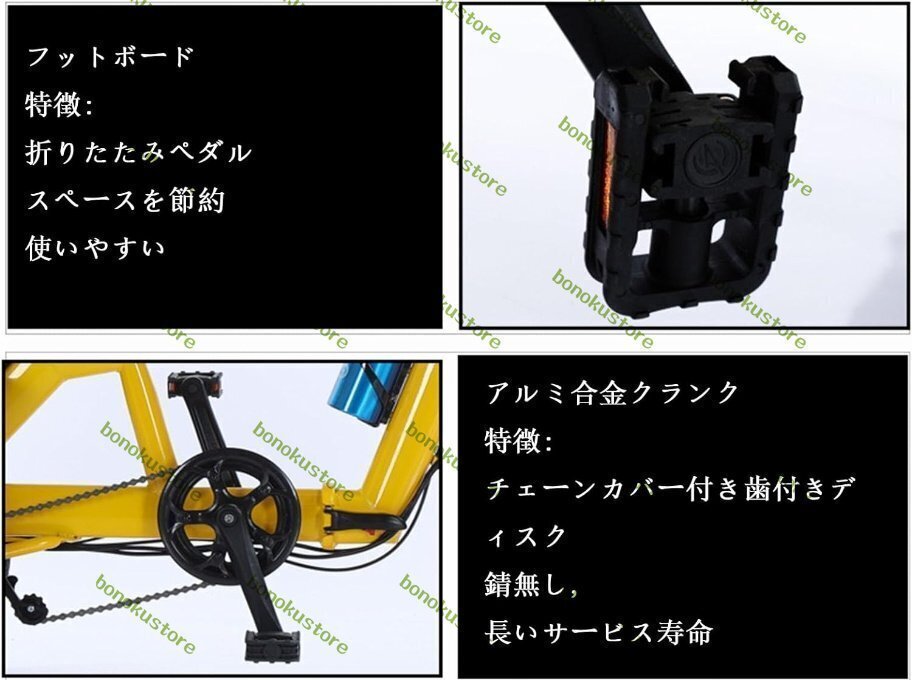 フットボード
特徴:
折りたたみペダル
スペースを節約
使いやすい

bonokustore

アルミ合金クランク
特徴:
チェーンカバー付き歯付きディスク
錆無し,
長いサービス寿命