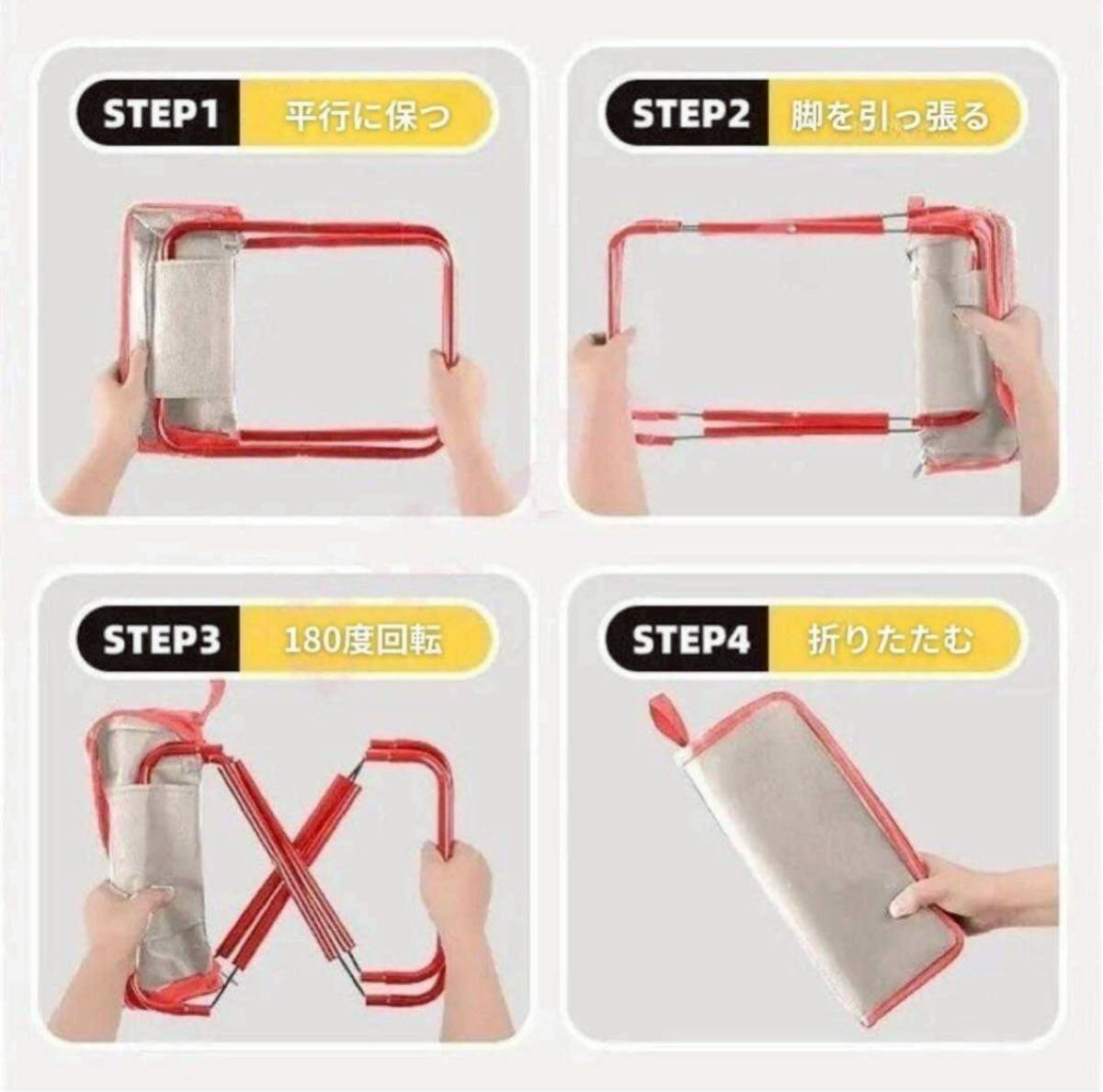 STEP1 平行に保つ

STEP2 脚を引っ張る

STEP3 180度回転

STEP4 折りたたむ