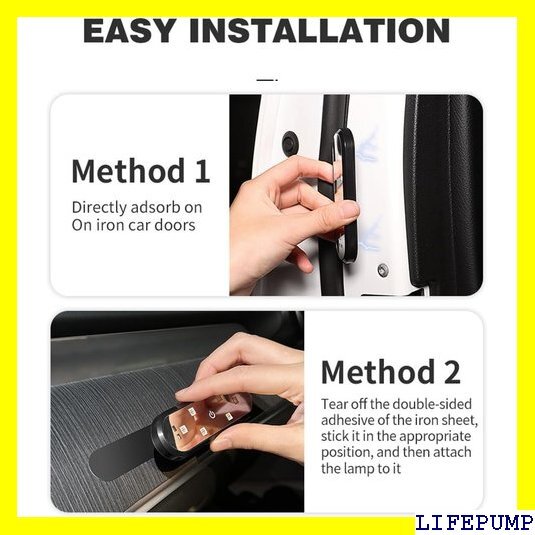 EASY INSTALLATION

Method 1

Directly adsorb on On iron car doors

Method 2

Tear off the double-sided adhesive of the iron sheet, stick it in the appropriate position, and then attach the lamp to it

LIFEPUMP